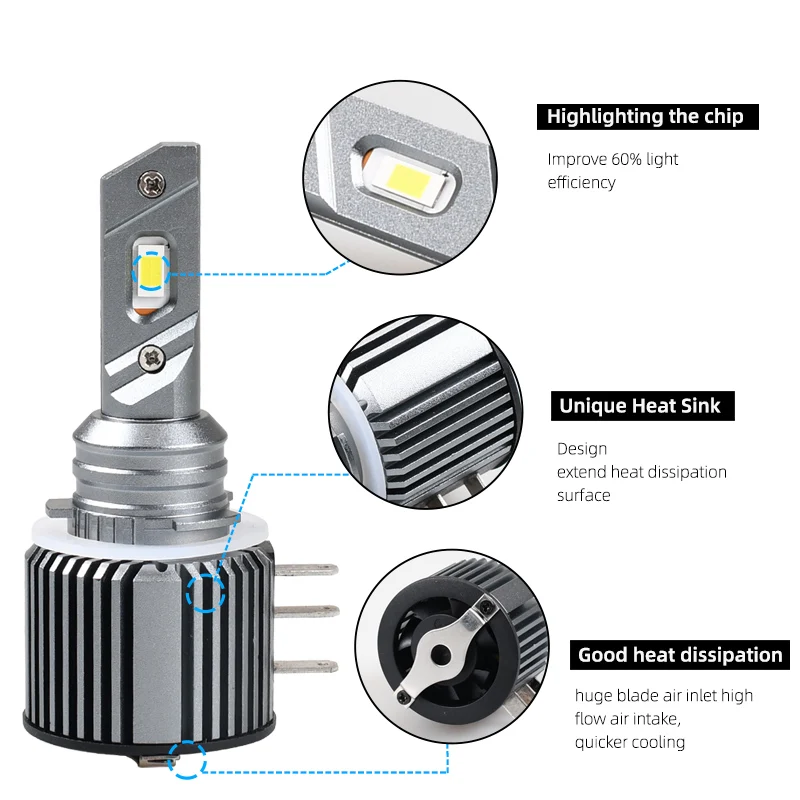 Highlighting the chip

Improve 60% light efficiency

Unique Heat Sink

Design
extend heat dissipation surface

Good heat dissipation

huge blade air inlet high flow air intake,
quicker cooling