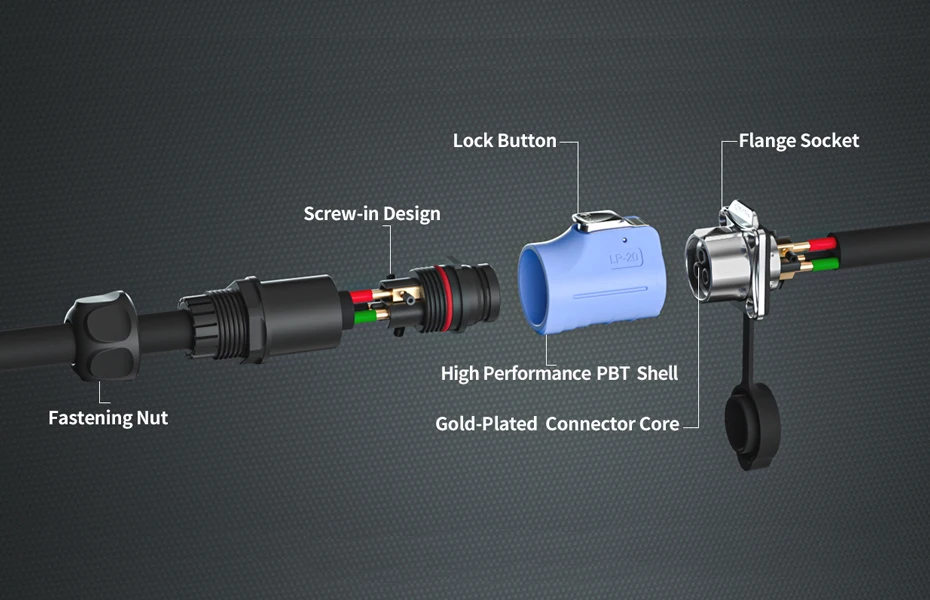 Lock Button

Flange Socket

Screw-in Design

LP-20

High Performance PBT Shell

Fastening Nut

Gold-Plated Connector Core