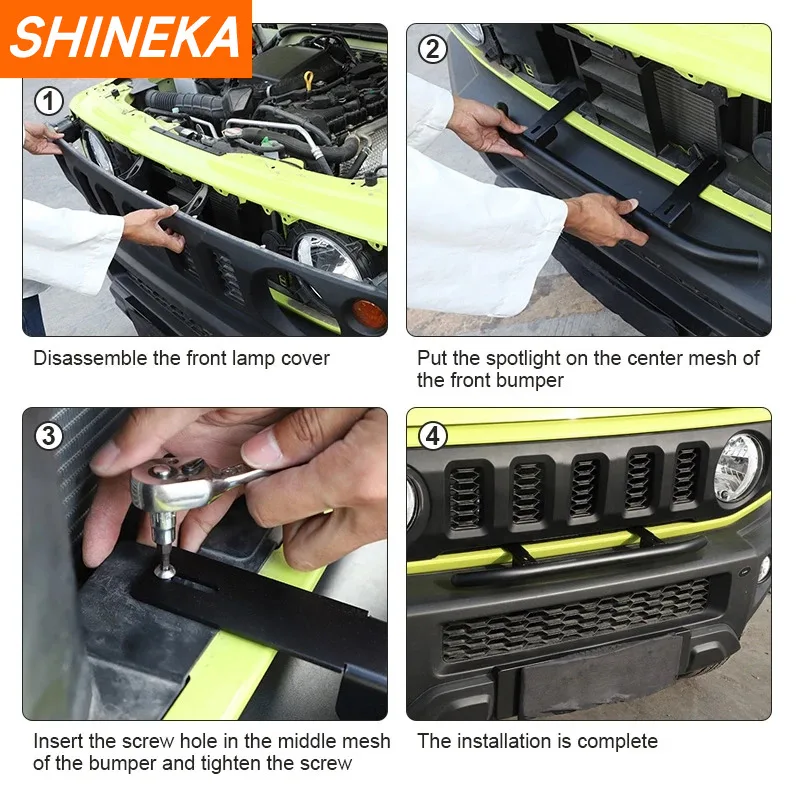 SHINEKA

1

Disassemble the front lamp cover

2

Put the spotlight on the center mesh of the front bumper

3

Insert the screw hole in the middle mesh of the bumper and tighten the screw

4

The installation is complete