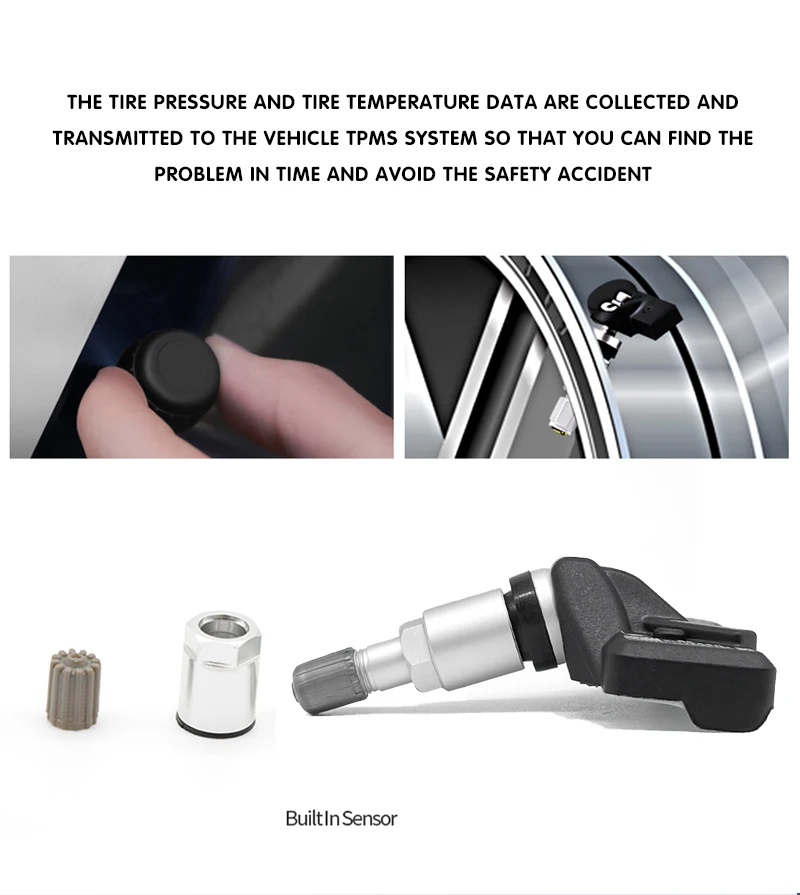 THE TIRE PRESSURE AND TIRE TEMPERATURE DATA ARE COLLECTED AND TRANSMITTED TO THE VEHICLE TPMS SYSTEM SO THAT YOU CAN FIND THE PROBLEM IN TIME AND AVOID THE SAFETY ACCIDENT

Built In Sensor