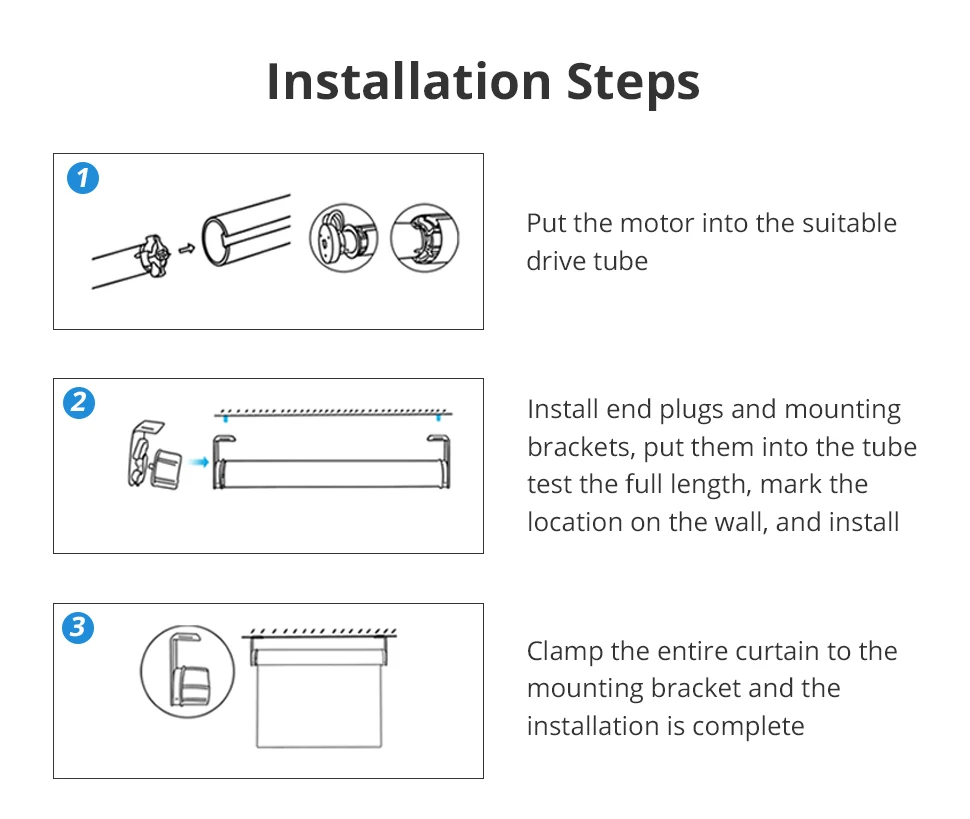 Installation Steps

1

Put the motor into the suitable drive tube

2

Install end plugs and mounting brackets, put them into the tube test the full length, mark the location on the wall, and install

3

Clamp the entire curtain to the mounting bracket and the installation is complete