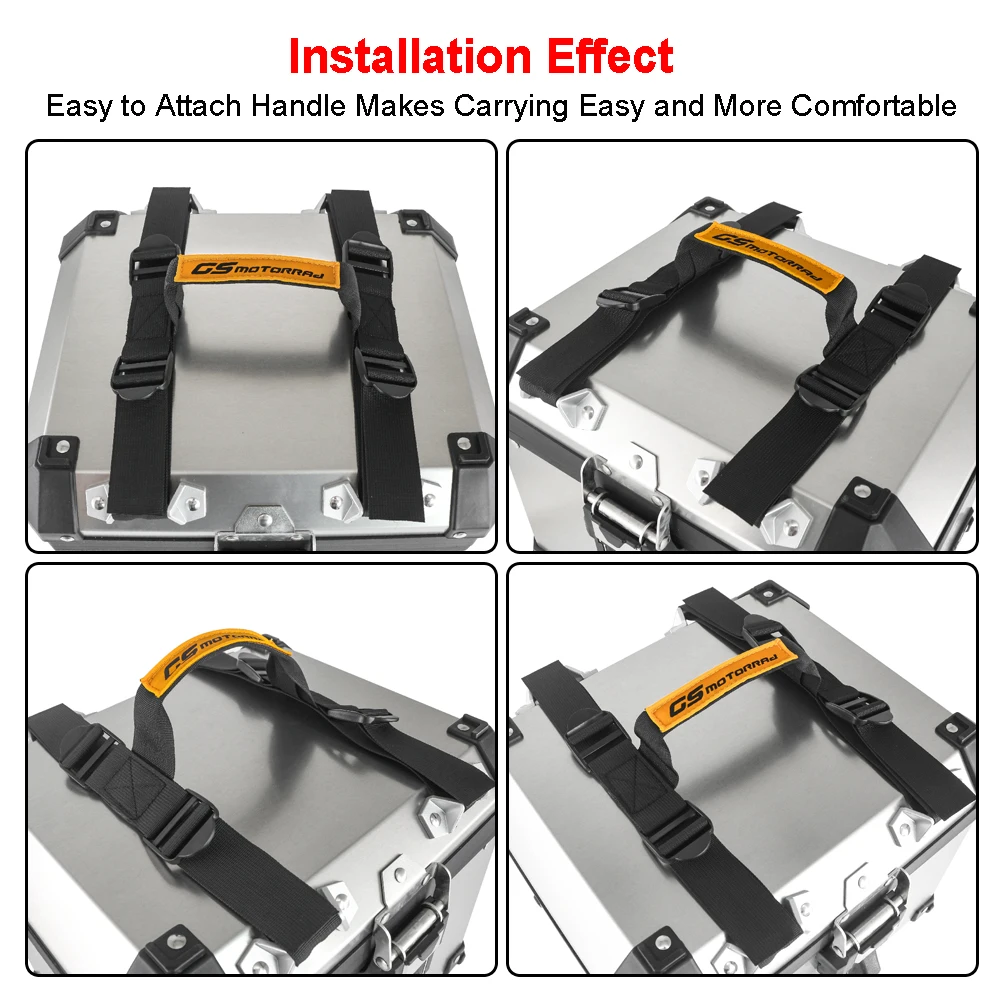 Installation Effect

Easy to Attach Handle Makes Carrying Easy and More Comfortable

GS MOTORRAd

GS MOTORRAd

GS MOTORRAd

GS MOTORRAd