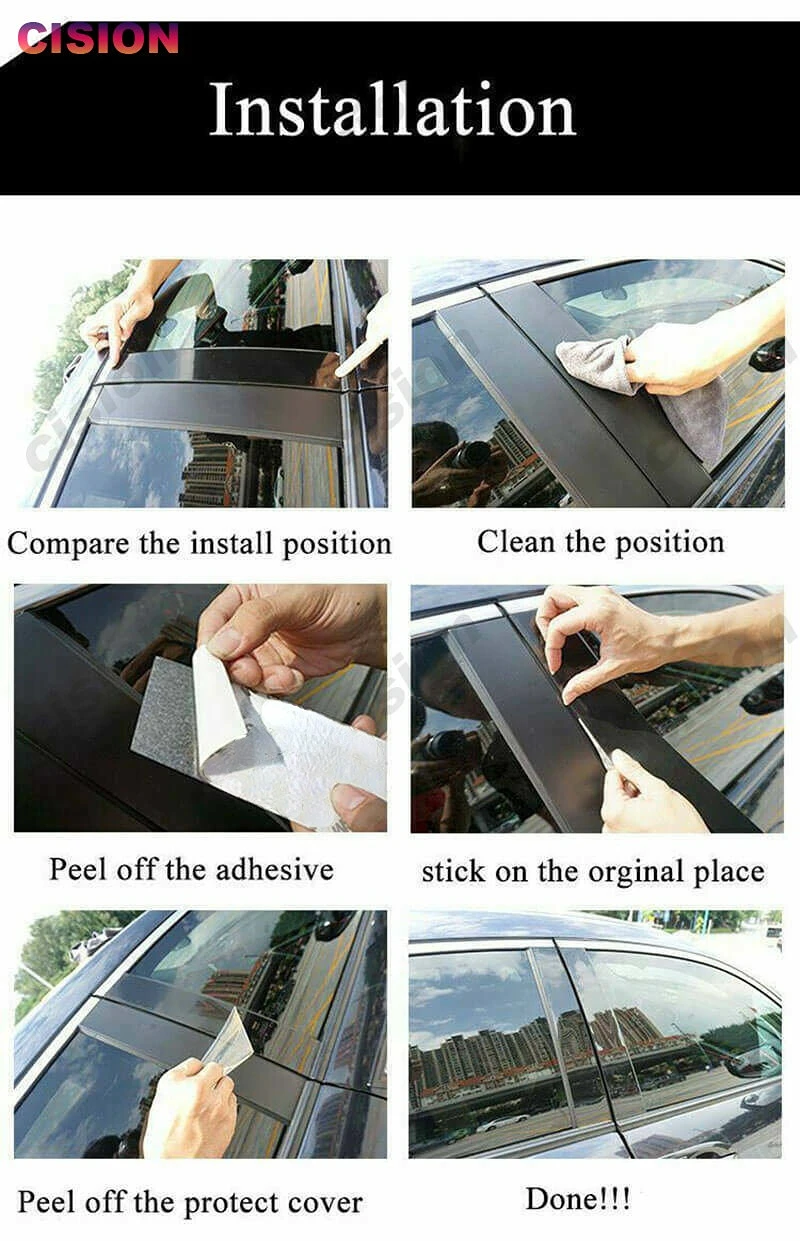 CISION

Installation

Compare the install position

Clean the position

Peel off the adhesive

stick on the orginal place

Peel off the protect cover

Done!!!