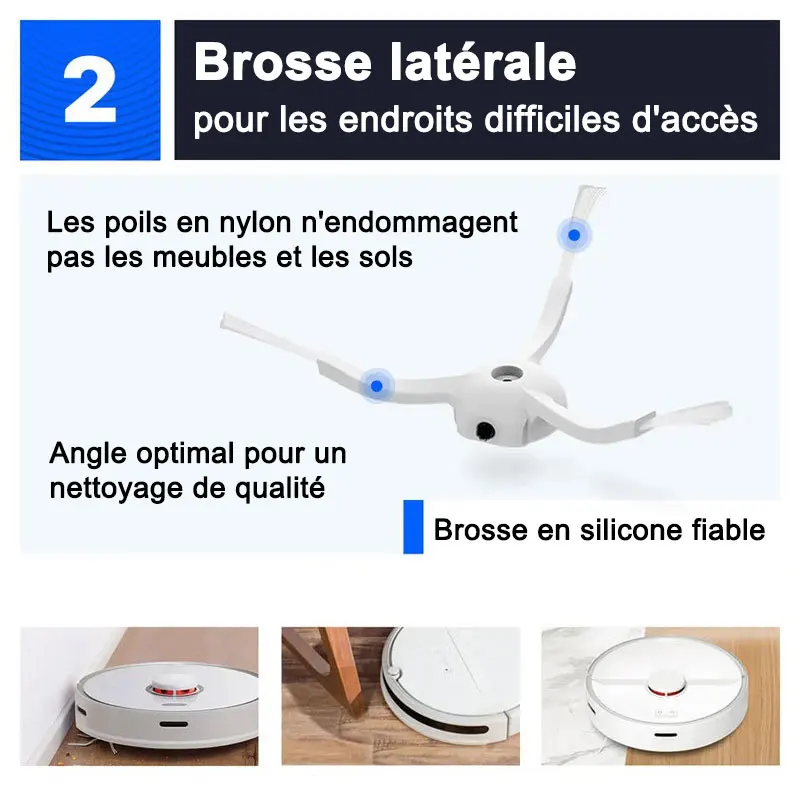 2

Brosse latérale
pour les endroits difficiles d'accès

Les poils en nylon n'endommagent pas les meubles et les sols

Angle optimal pour un nettoyage de qualité

Brosse en silicone fiable