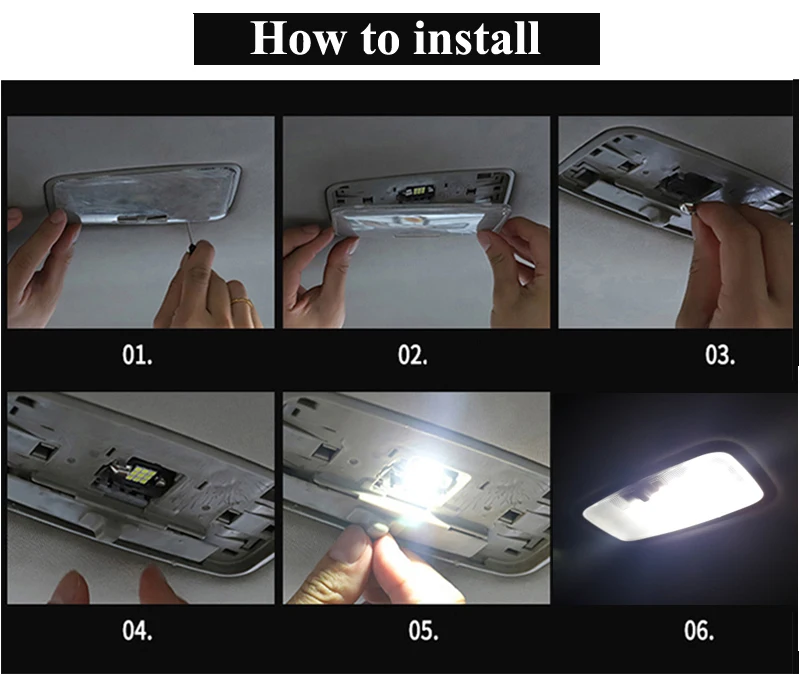 How to install

01.

02.

03.

04.

05.

06.