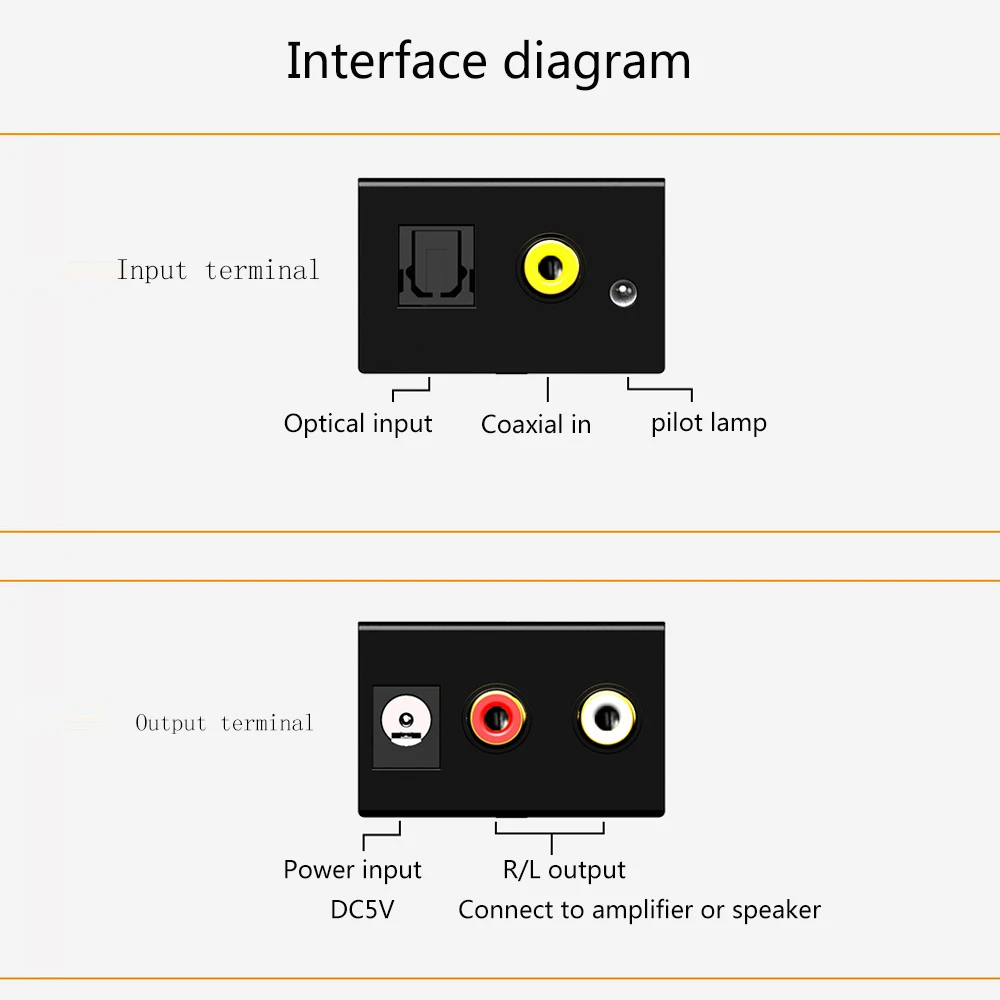 Interface diagram

Input terminal

Optical input

Coaxial in

pilot lamp

Output terminal

Power input
DC5V

R/L output
Connect to amplifier or speaker