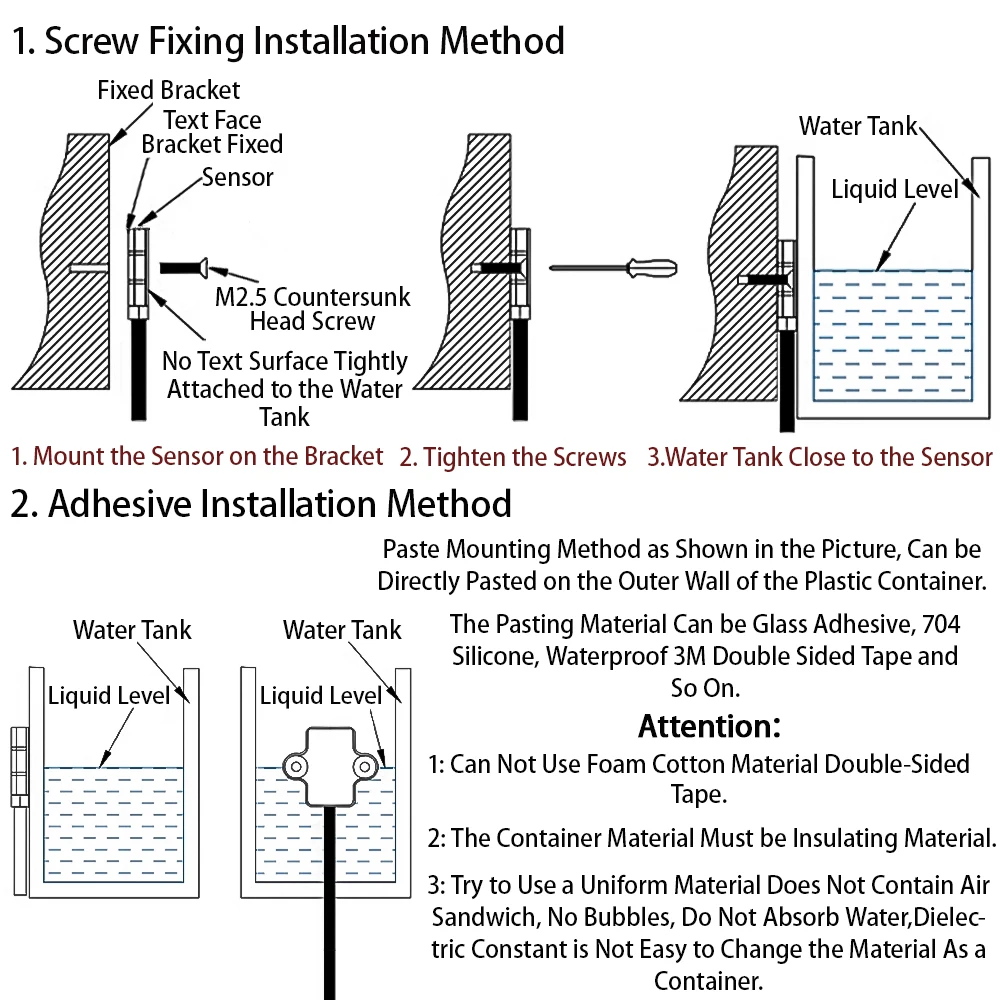 1. Screw Fixing Installation Method

Fixed Bracket
Text Face Bracket Fixed
Sensor
M2.5 Countersunk Head Screw
No Text Surface Tightly Attached to the Water Tank

Water Tank
Liquid Level

1. Mount the Sensor on the Bracket
2. Tighten the Screws
3.Water Tank Close to the Sensor

2. Adhesive Installation Method

Water Tank
Liquid Level
Water Tank
Liquid Level

Paste Mounting Method as Shown in the Picture, Can be Directly Pasted on the Outer Wall of the Plastic Container.

The Pasting Material Can be Glass Adhesive, 704 Silicone, Waterproof 3M Double Sided Tape and So On.

Attention:

1: Can Not Use Foam Cotton Material Double-Sided Tape.

2: The Container Material Must be Insulating Material.

3: Try to Use a Uniform Material Does Not Contain Air Sandwich, No Bubbles, Do Not Absorb Water,Dielectric Constant is Not Easy to Change the Material As a Container.