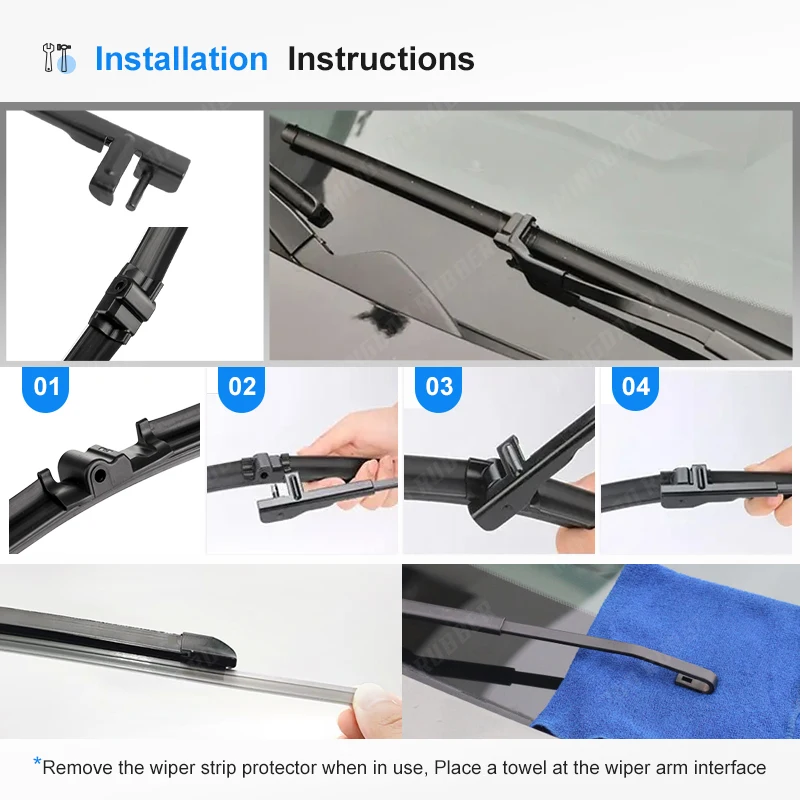 Installation Instructions

01

02

03

04

*Remove the wiper strip protector when in use, Place a towel at the wiper arm interface