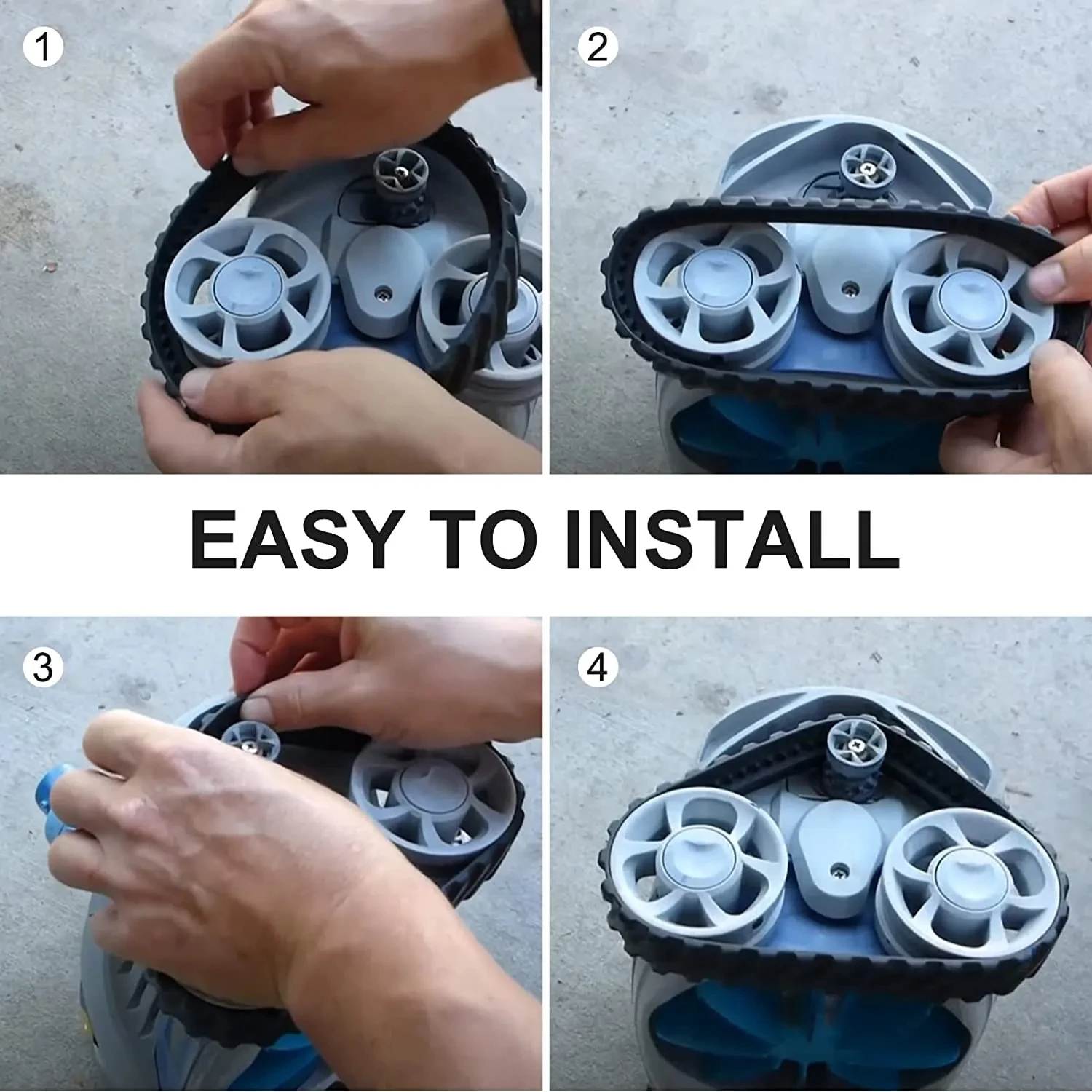 1

2

EASY TO INSTALL

3

4