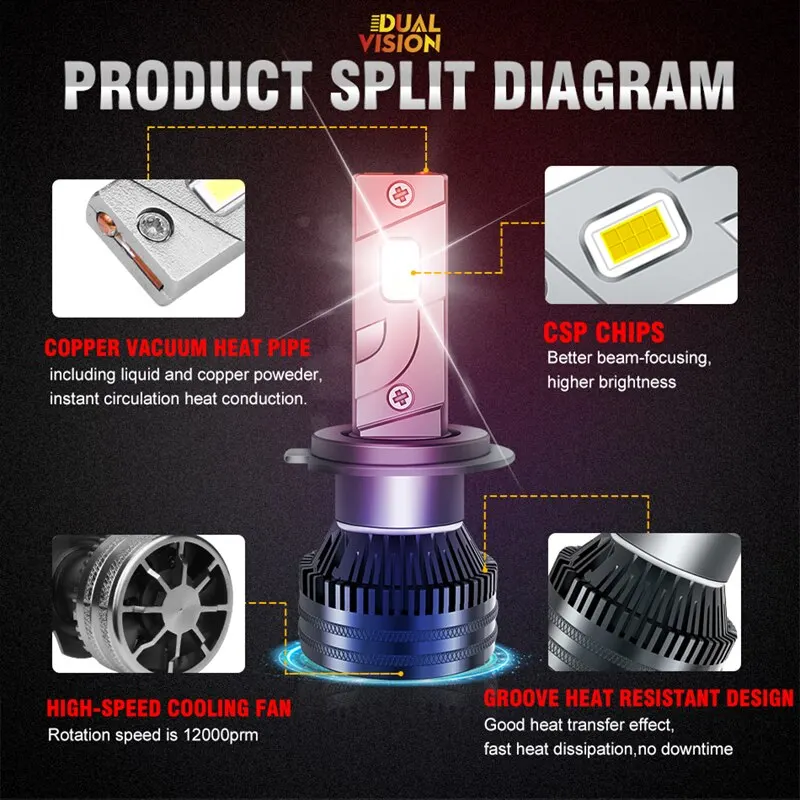 DUAL VISION

PRODUCT SPLIT DIAGRAM

COPPER VACUUM HEAT PIPE
including liquid and copper poweder, instant circulation heat conduction.

CSP CHIPS
Better beam-focusing, higher brightness

HIGH-SPEED COOLING FAN
Rotation speed is 12000prm

GROOVE HEAT RESISTANT DESIGN
Good heat transfer effect, fast heat dissipation,no downtime