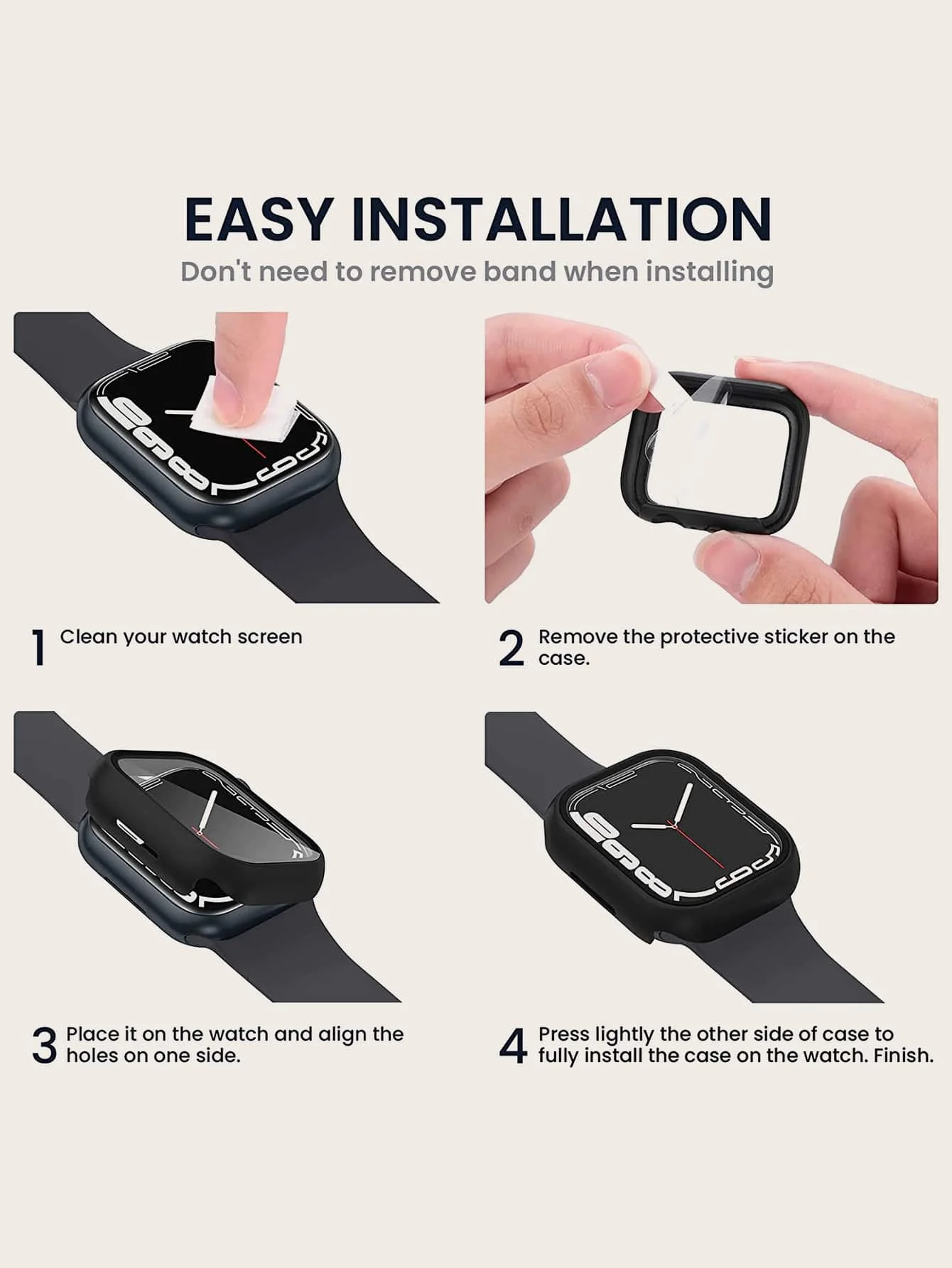 EASY INSTALLATION
Don't need to remove band when installing

1 Clean your watch screen

2 Remove the protective sticker on the case.

3 Place it on the watch and align the holes on one side.

4 Press lightly the other side of case to fully install the case on the watch. Finish.