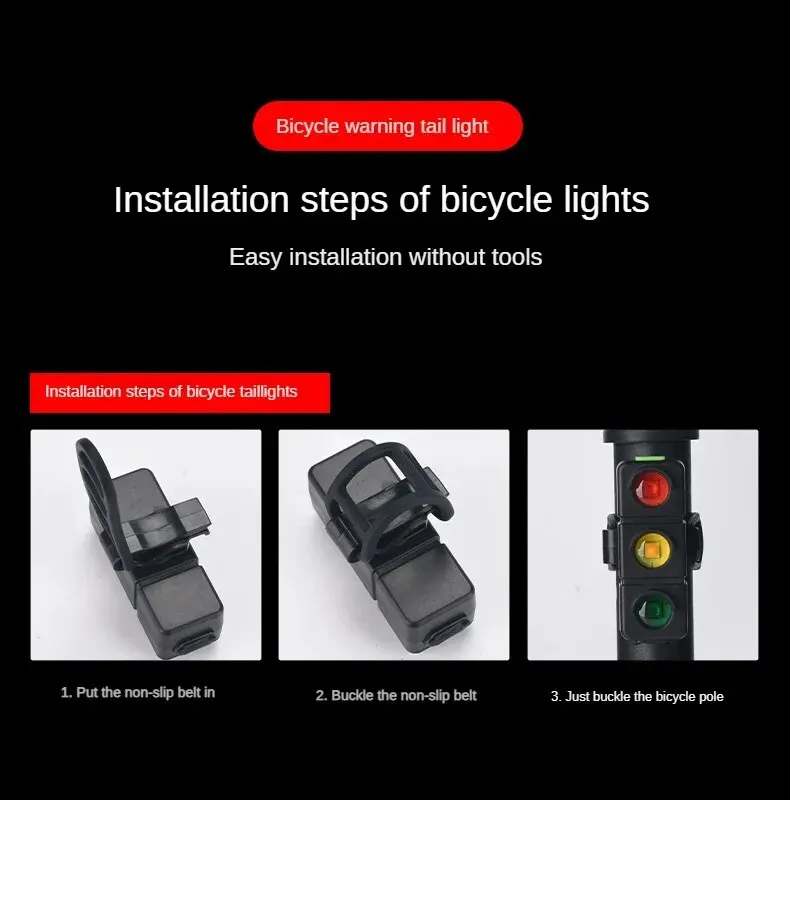 Bicycle warning tail light

Installation steps of bicycle lights

Easy installation without tools

Installation steps of bicycle taillights

1. Put the non-slip belt in

2. Buckle the non-slip belt

3. Just buckle the bicycle pole