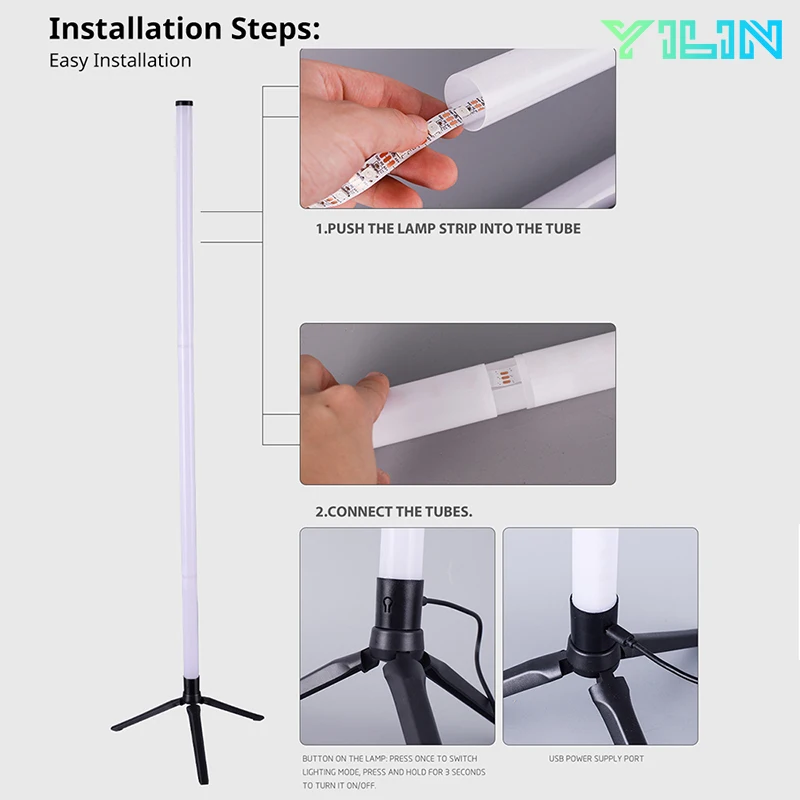 Installation Steps:
Easy Installation

YILIN

1.PUSH THE LAMP STRIP INTO THE TUBE

2.CONNECT THE TUBES.

BUTTON ON THE LAMP: PRESS ONCE TO SWITCH LIGHTING MODE, PRESS AND HOLD FOR 3 SECONDS TO TURN IT ON/OFF.

USB POWER SUPPLY PORT