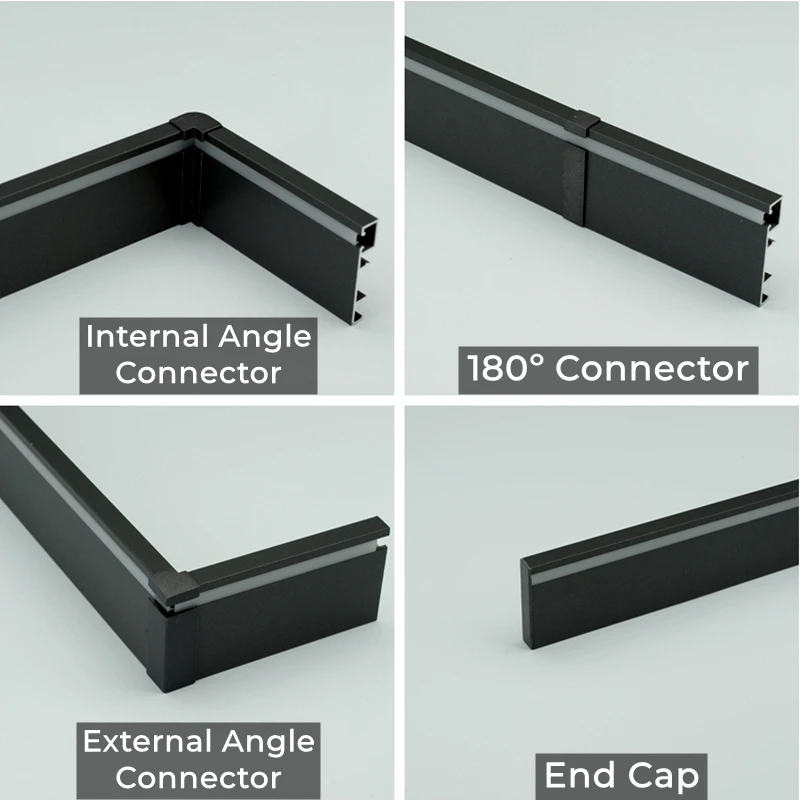 Internal Angle Connector

180° Connector

External Angle Connector

End Cap