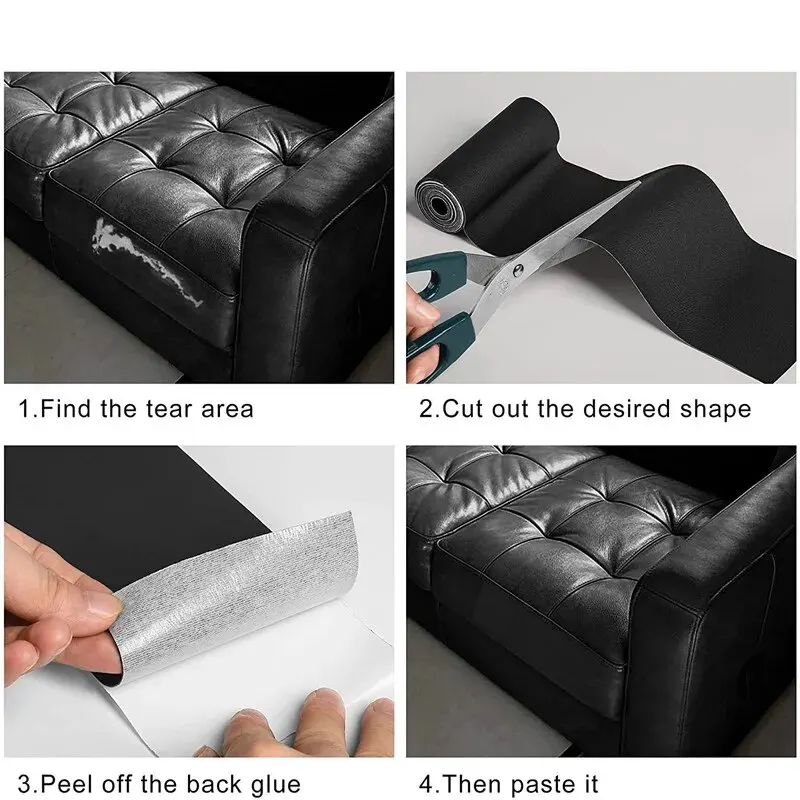 1.Find the tear area

2.Cut out the desired shape

3.Peel off the back glue

4.Then paste it