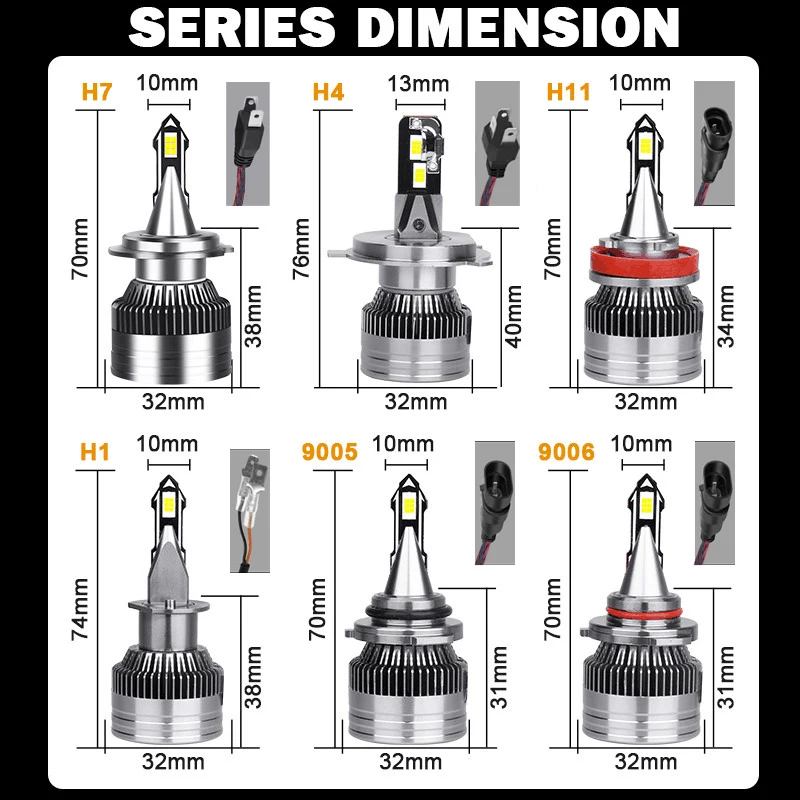 SERIES DIMENSION

H7
10mm
70mm
38mm
32mm

H4
13mm
76mm
40mm
32mm

H11
10mm
70mm
34mm
32mm

H1
10mm
74mm
38mm
32mm

9005
10mm
70mm
31mm
32mm

9006
10mm
70mm
31mm
32mm