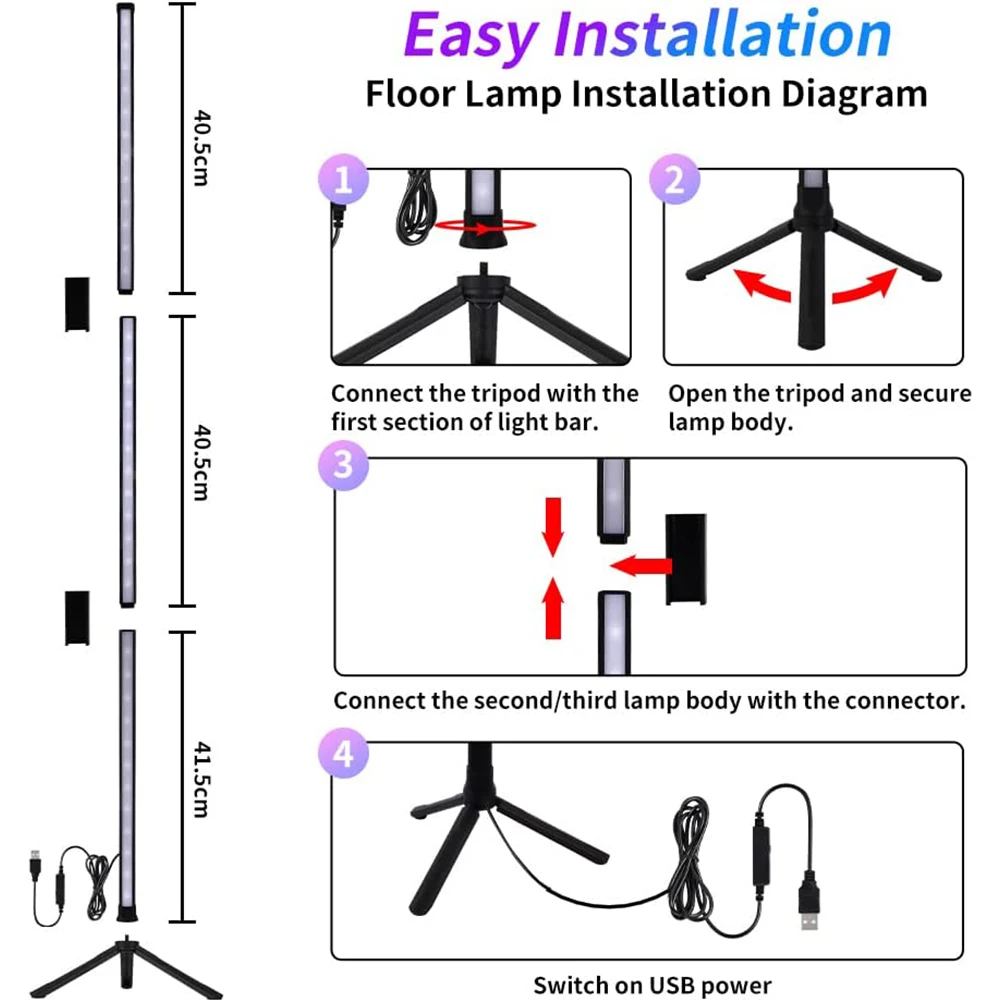 40.5cm

40.5cm

41.5cm

Easy Installation

Floor Lamp Installation Diagram

1

Connect the tripod with the first section of light bar.

2

Open the tripod and secure lamp body.

3

Connect the second/third lamp body with the connector.

4

Switch on USB power