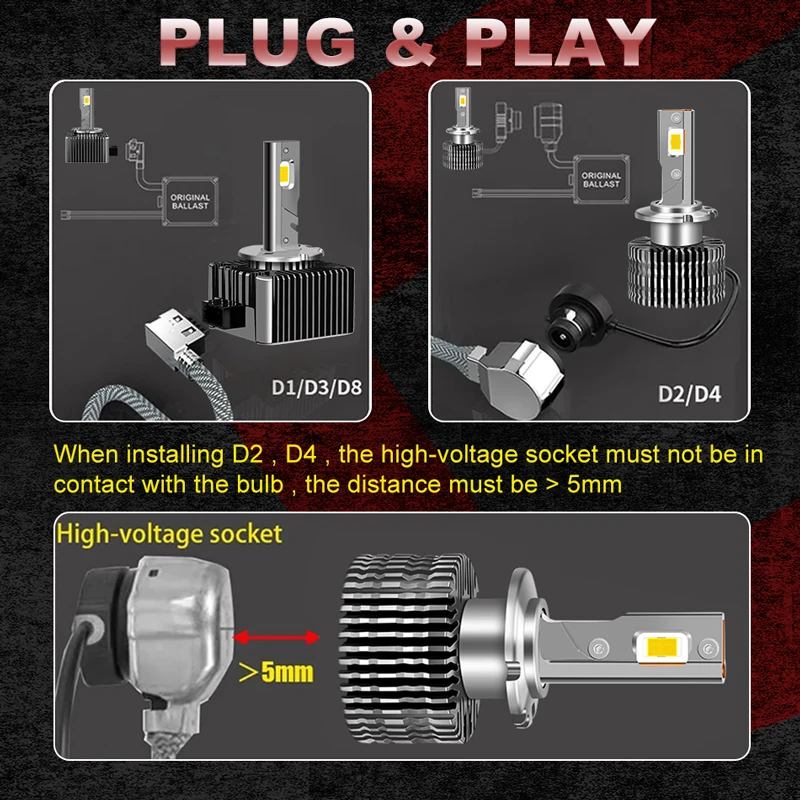 PLUG & PLAY

ORIGINAL BALLAST

D1/D3/D8

ORIGINAL BALLAST

D2/D4

When installing D2 , D4 , the high-voltage socket must not be in contact with the bulb , the distance must be > 5mm

High-voltage socket

＞5mm