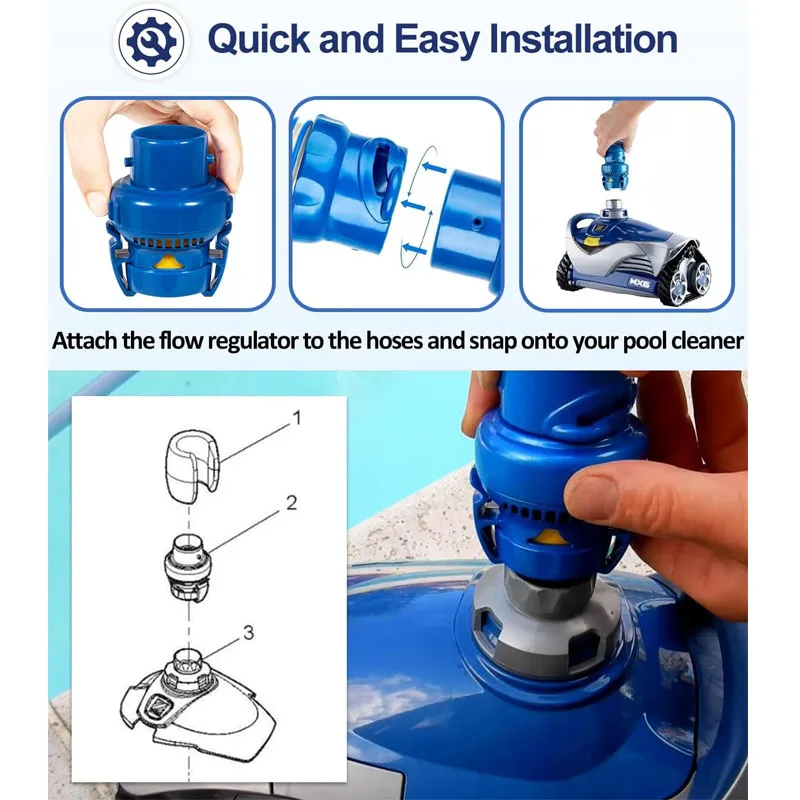 Quick and Easy Installation

MX6

Attach the flow regulator to the hoses and snap onto your pool cleaner

1

2

3