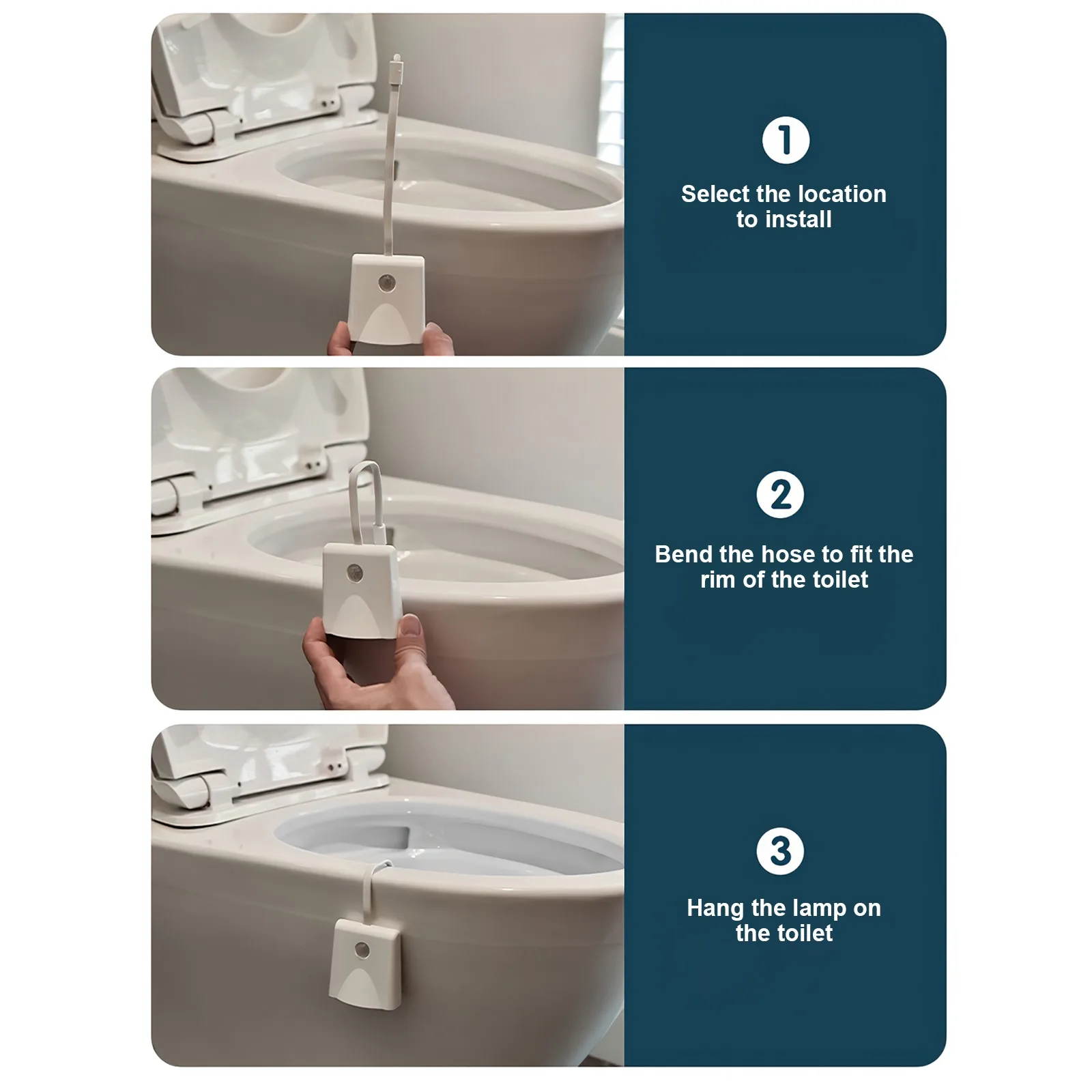 1
Select the location to install

2
Bend the hose to fit the rim of the toilet

3
Hang the lamp on the toilet