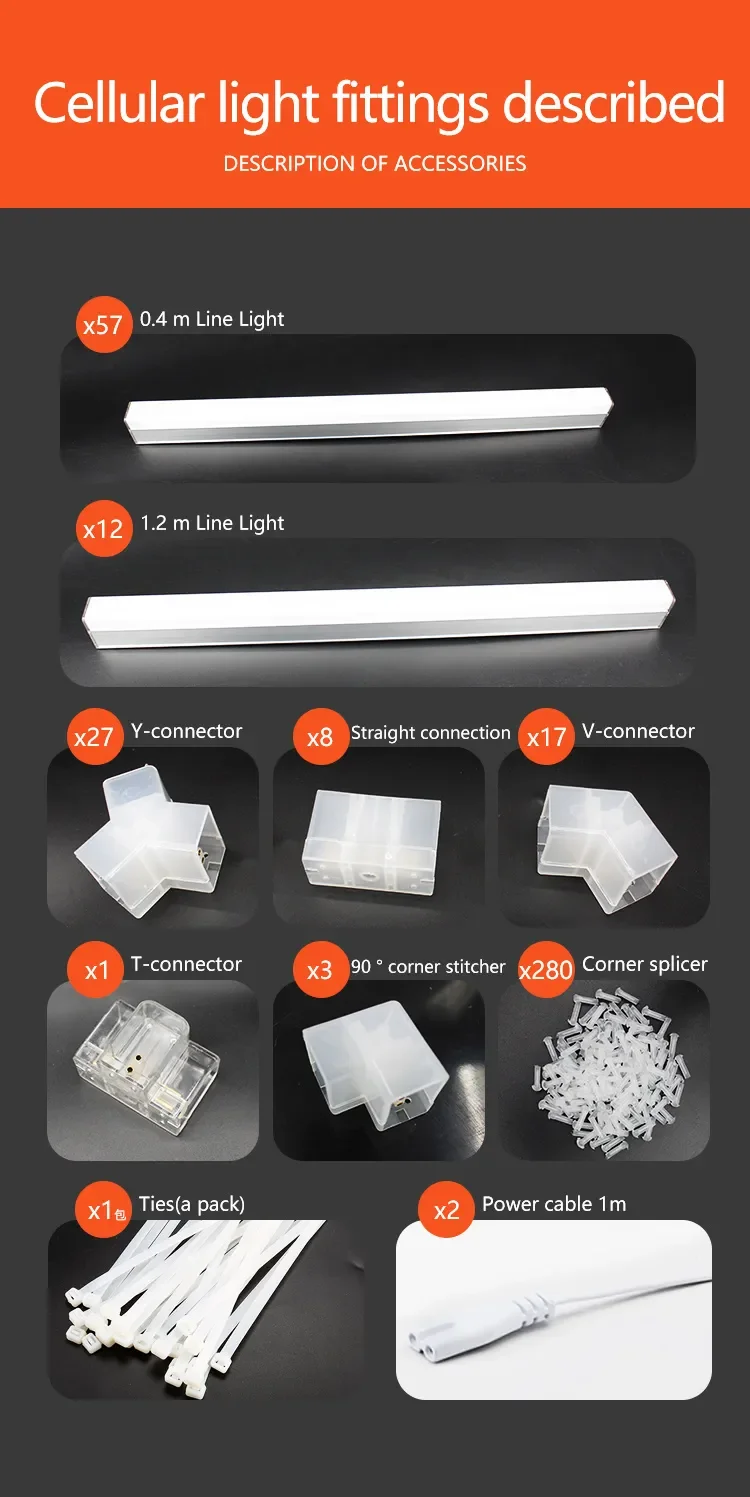 Cellular light fittings described

DESCRIPTION OF ACCESSORIES

x57 0.4 m Line Light

x12 1.2 m Line Light

x27 Y-connector

x8 Straight connection

x17 V-connector

x1 T-connector

x3 90 ° corner stitcher

x280 Corner splicer

x1包 Ties(a pack)

x2 Power cable 1m