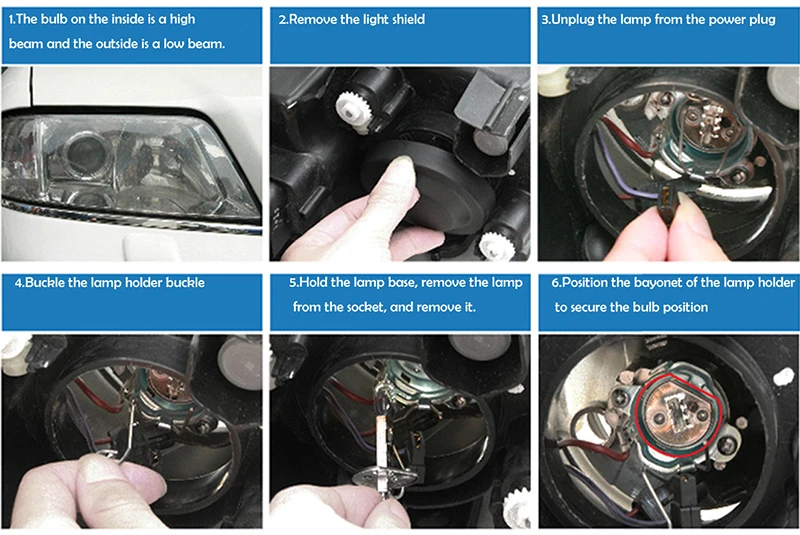 1.The bulb on the inside is a high beam and the outside is a low beam.

2.Remove the light shield

3.Unplug the lamp from the power plug

4.Buckle the lamp holder buckle

5.Hold the lamp base, remove the lamp from the socket, and remove it.

6.Position the bayonet of the lamp holder to secure the bulb position