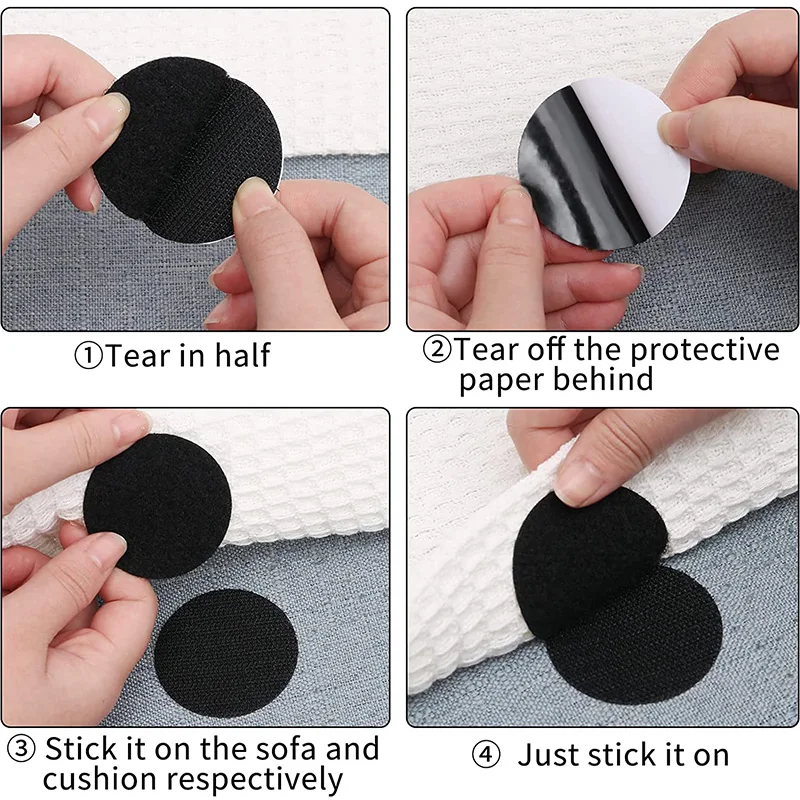 ①Tear in half

②Tear off the protective paper behind

③ Stick it on the sofa and cushion respectively

④ Just stick it on