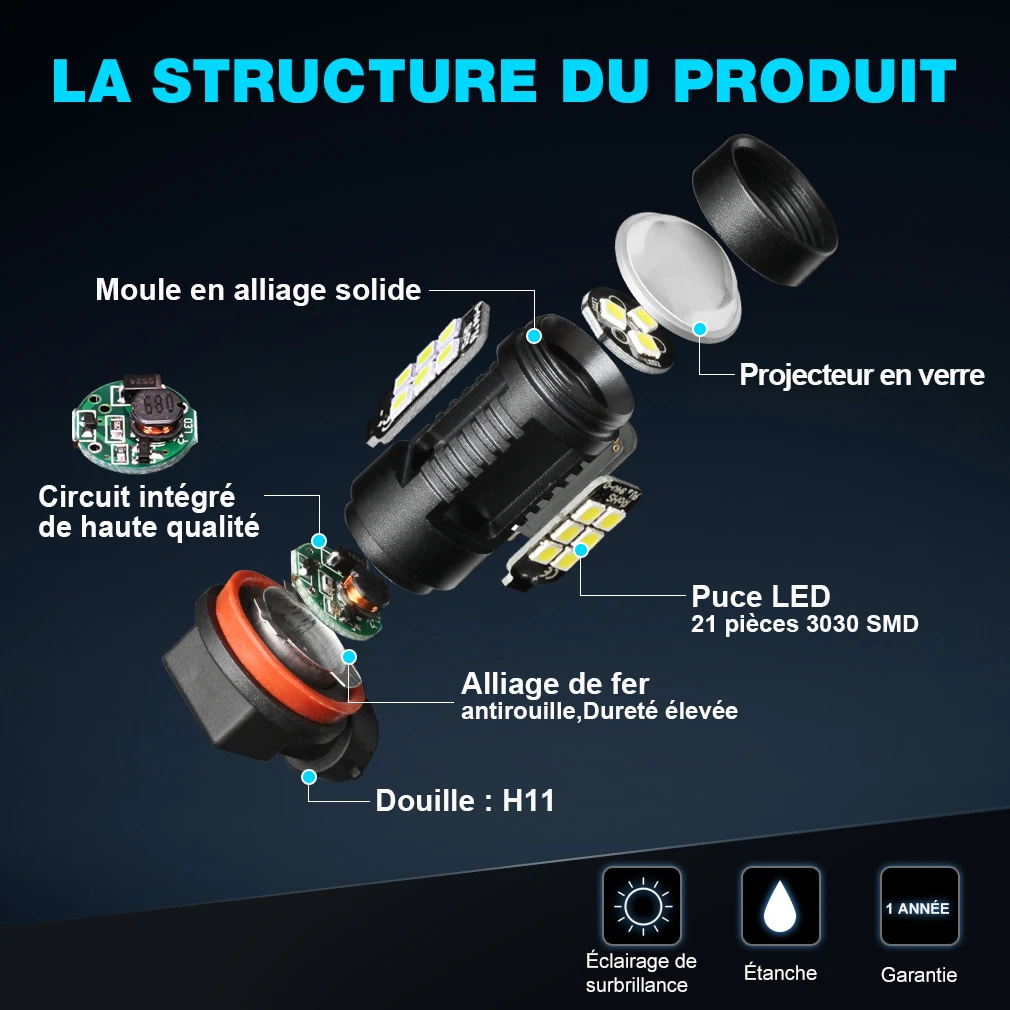 LA STRUCTURE DU PRODUIT

Moule en alliage solide

Projecteur en verre

Circuit intégré de haute qualité

Puce LED
21 pièces 3030 SMD

Alliage de fer
antirouille,Dureté élevée

Douille : H11

Éclairage de surbrillance

Étanche

1 ANNÉE
Garantie