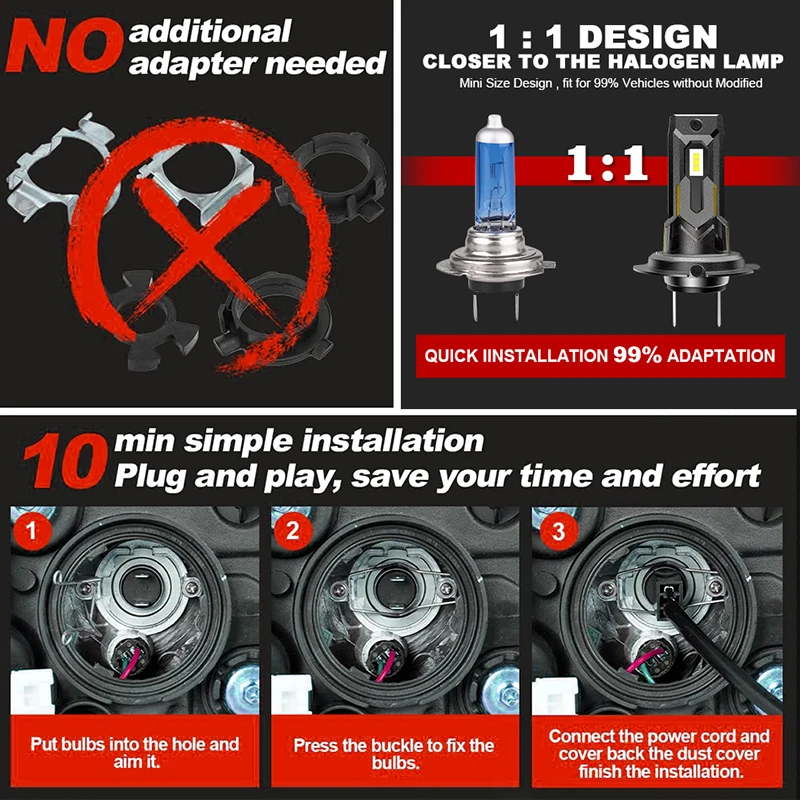 NO additional adapter needed

1 : 1 DESIGN
CLOSER TO THE HALOGEN LAMP
Mini Size Design , fit for 99% Vehicles without Modified

1:1

QUICK IINSTALLATION 99% ADAPTATION

10 min simple installation
Plug and play, save your time and effort

1
Put bulbs into the hole and aim it.

2
Press the buckle to fix the bulbs.

3
Connect the power cord and cover back the dust cover finish the installation.