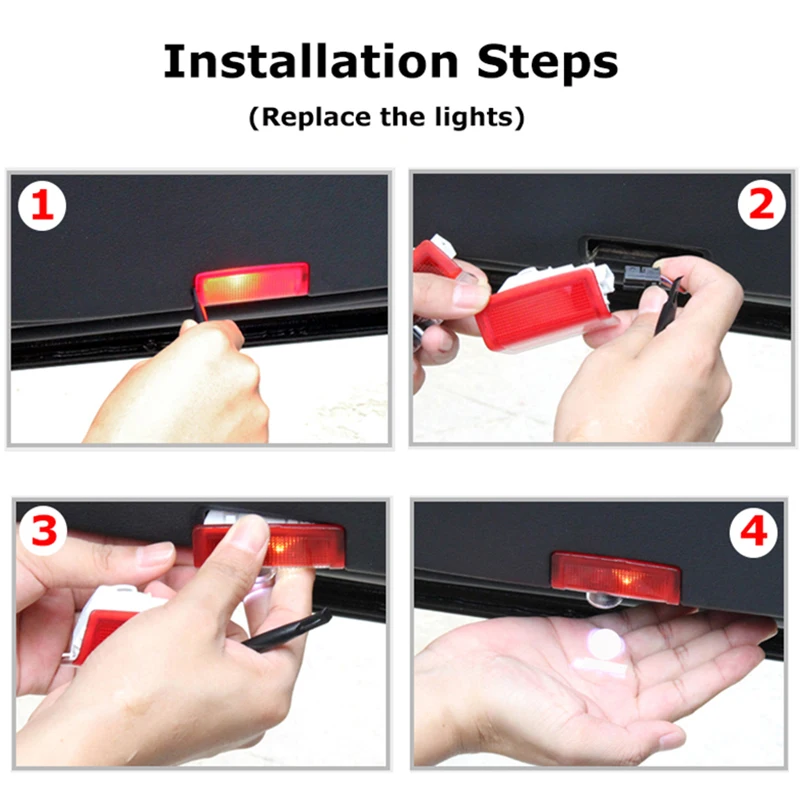 Installation Steps

(Replace the lights)

1

2

3

4