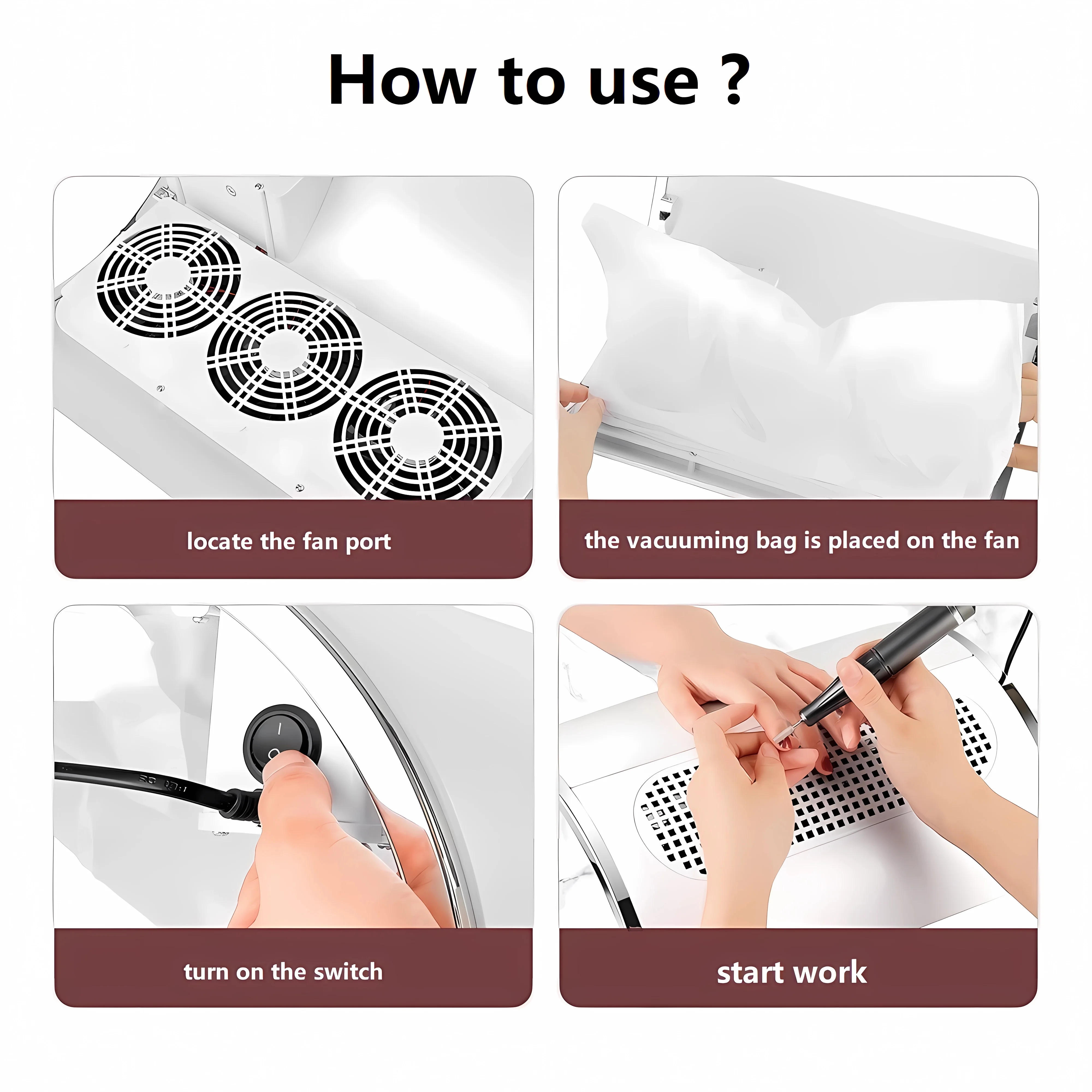 How to use ?

locate the fan port

the vacuuming bag is placed on the fan

turn on the switch

start work