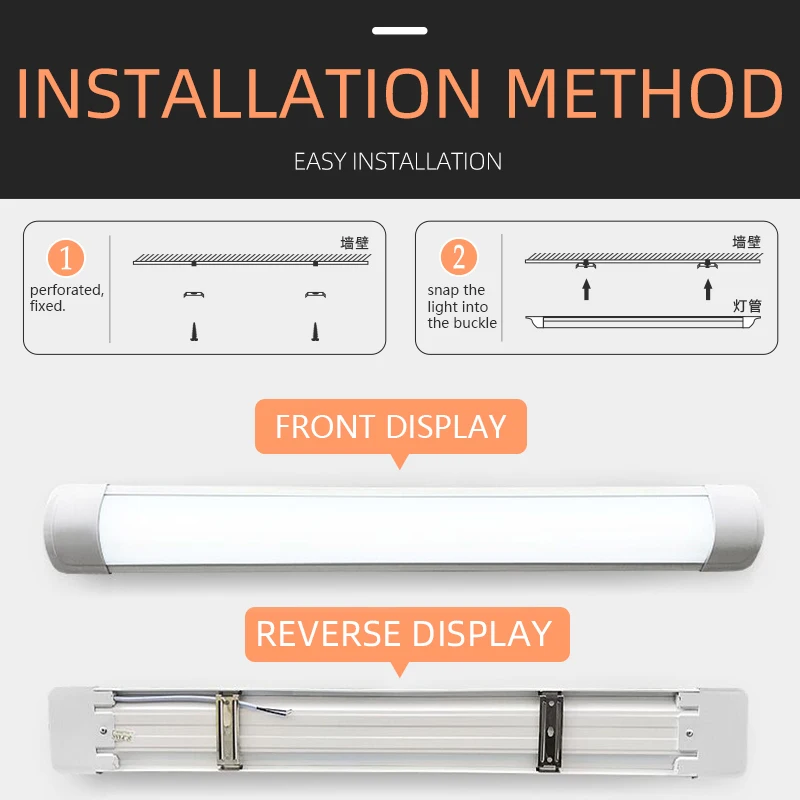 INSTALLATION METHOD

EASY INSTALLATION

1
perforated, fixed.
墙壁

2
snap the light into the buckle
墙壁
灯管

FRONT DISPLAY

REVERSE DISPLAY