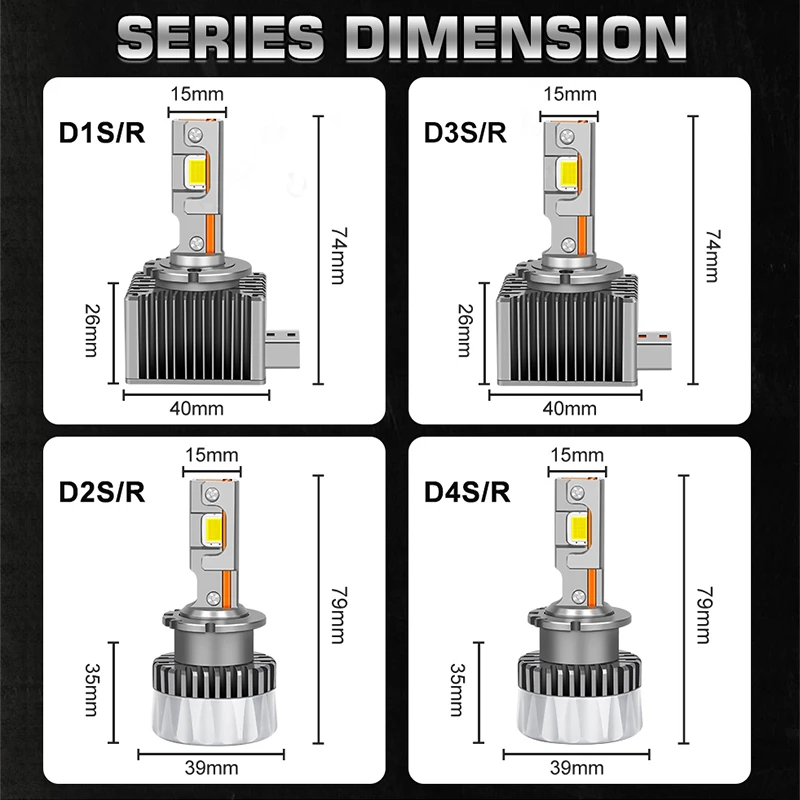 SERIES DIMENSION

D1S/R
15mm
74mm
26mm
40mm

D3S/R
15mm
74mm
26mm
40mm

D2S/R
15mm
79mm
35mm
39mm

D4S/R
15mm
79mm
35mm
39mm