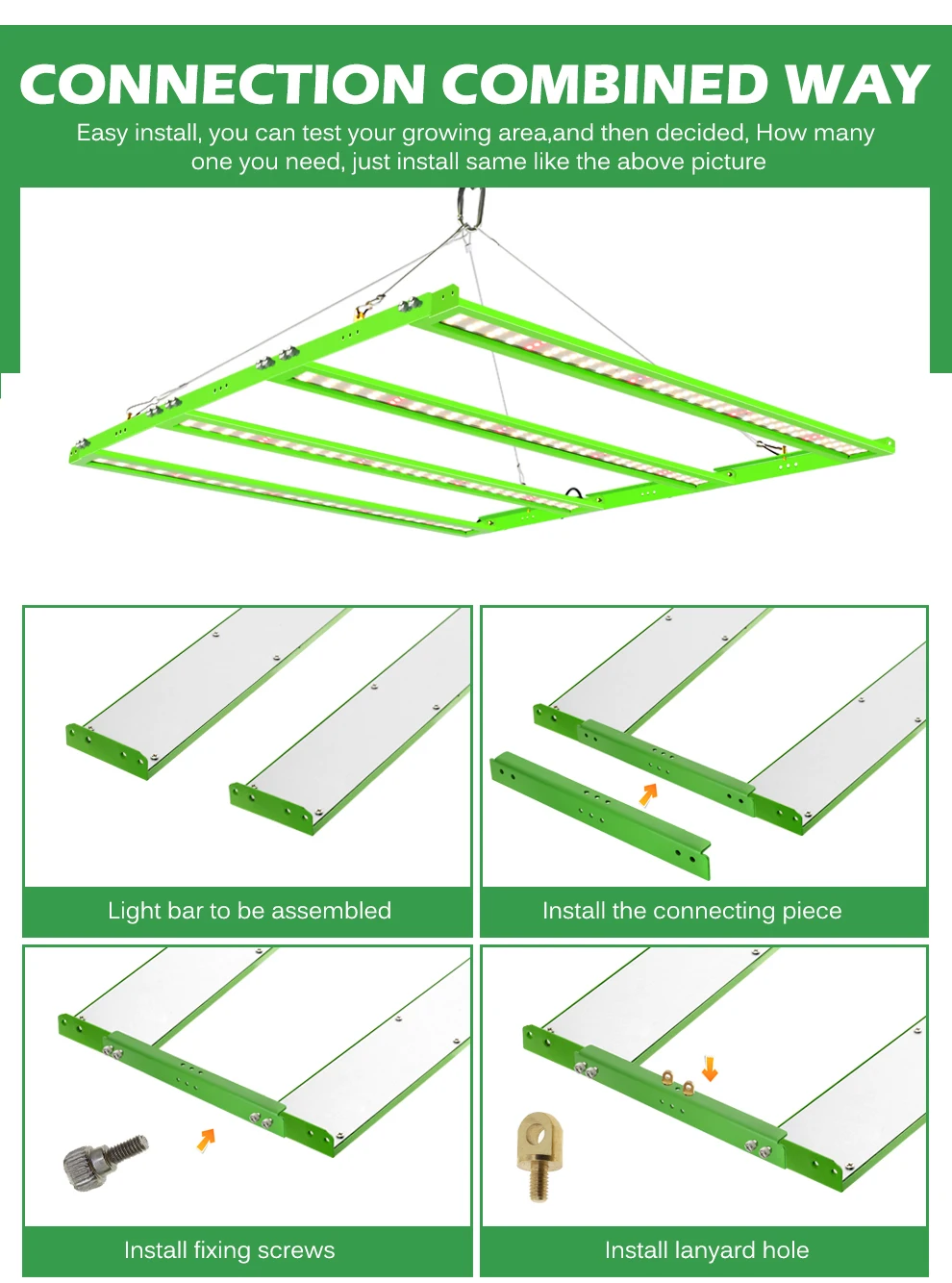 CONNECTION COMBINED WAY

Easy install, you can test your growing area,and then decided, How many one you need, just install same like the above picture

Light bar to be assembled

Install the connecting piece

Install fixing screws

Install lanyard hole