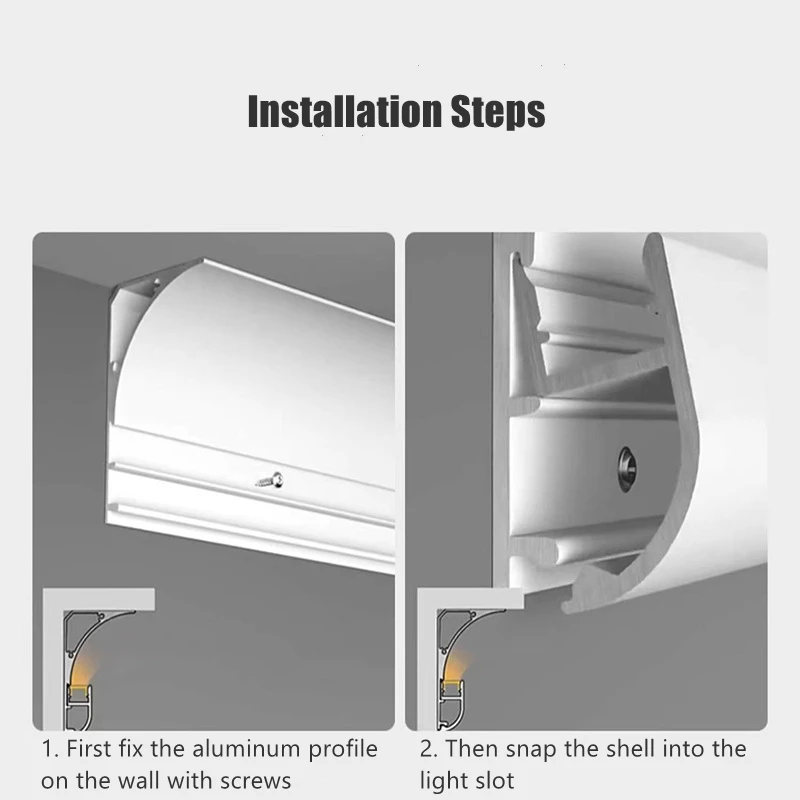 Installation Steps

1. First fix the aluminum profile on the wall with screws

2. Then snap the shell into the light slot