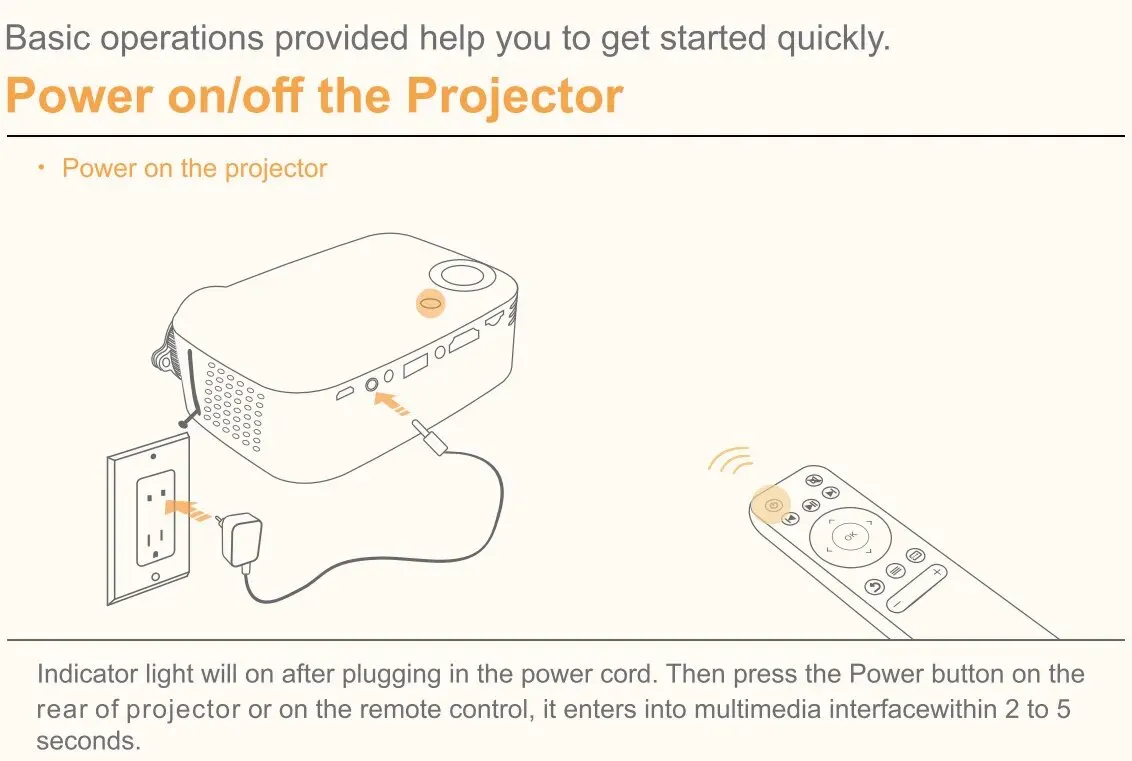 Basic operations provided help you to get started quickly.

Power on/off the Projector

· Power on the projector

OK

Indicator light will on after plugging in the power cord. Then press the Power button on the rear of projector or on the remote control, it enters into multimedia interfacewithin 2 to 5 seconds.