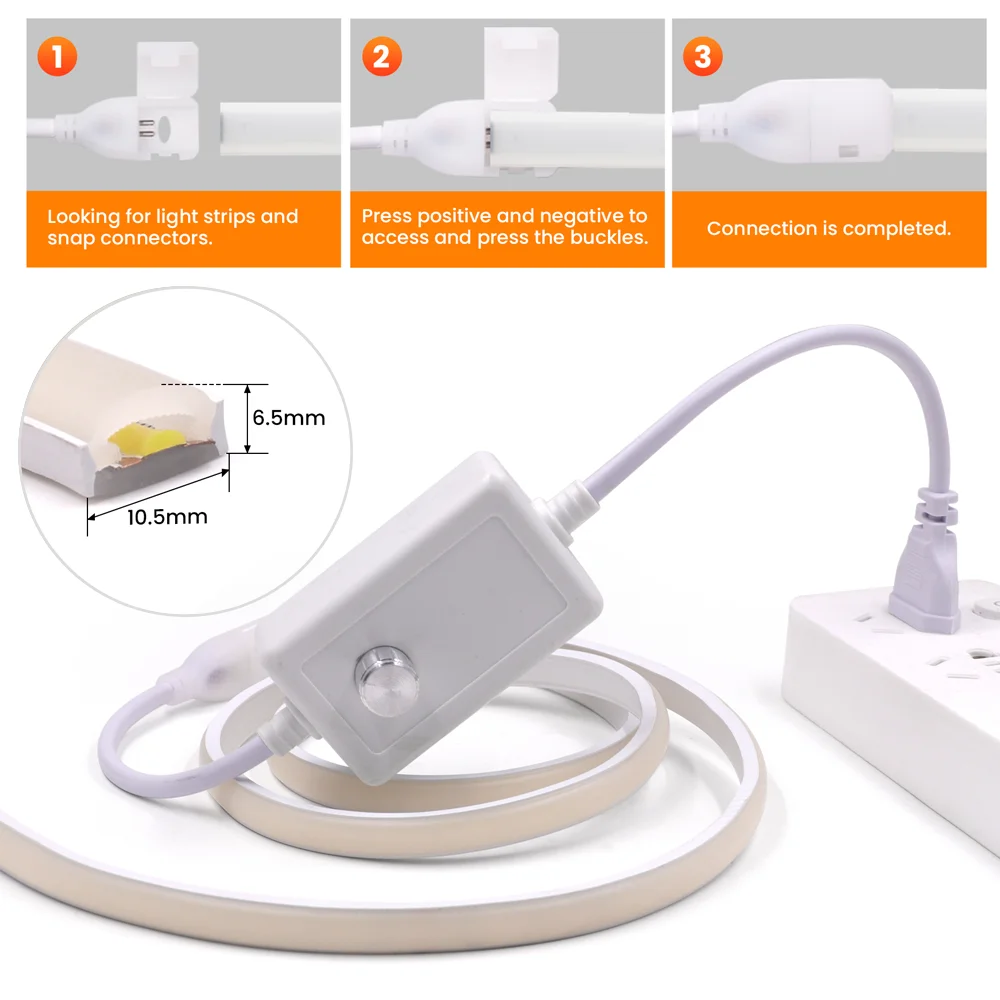 1

Looking for light strips and snap connectors.

2

Press positive and negative to access and press the buckles.

3

Connection is completed.

6.5mm

10.5mm