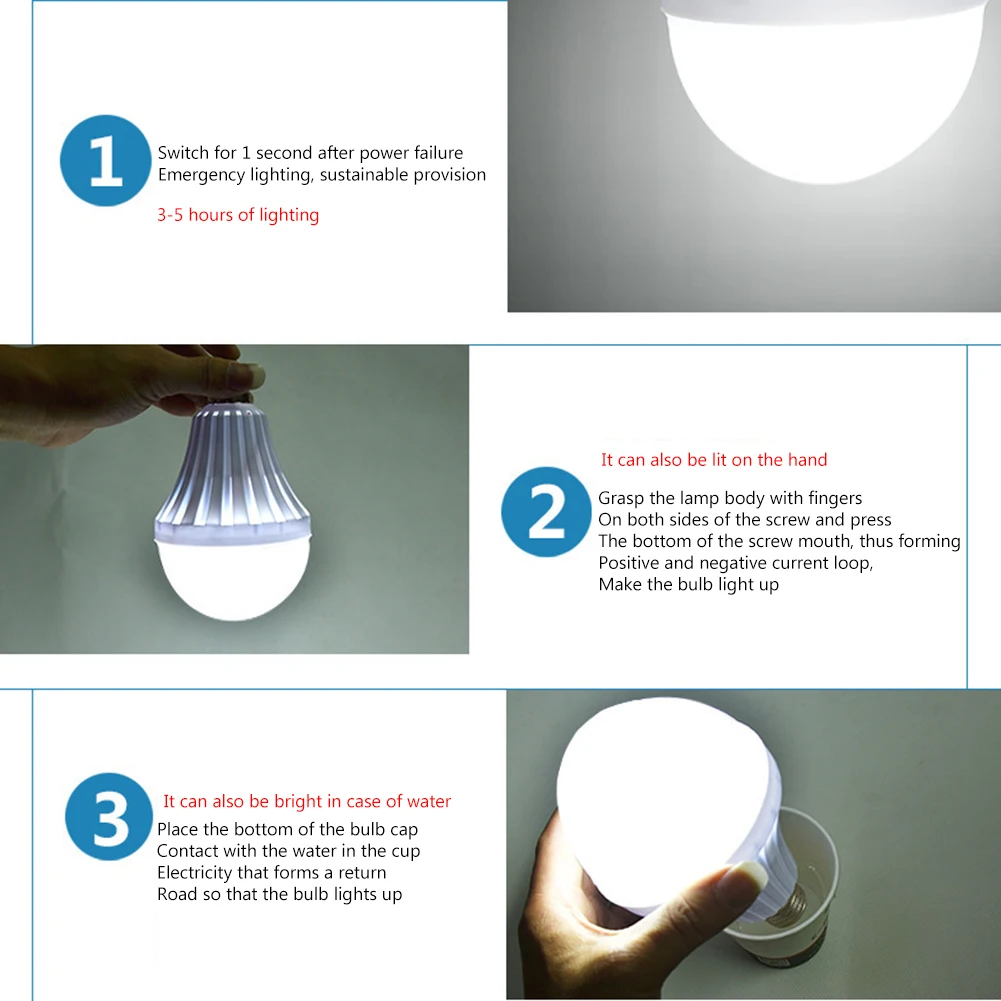 1

Switch for 1 second after power failure
Emergency lighting, sustainable provision

3-5 hours of lighting

It can also be lit on the hand

2

Grasp the lamp body with fingers
On both sides of the screw and press
The bottom of the screw mouth, thus forming
Positive and negative current loop,
Make the bulb light up

3

It can also be bright in case of water

Place the bottom of the bulb cap
Contact with the water in the cup
Electricity that forms a return
Road so that the bulb lights up