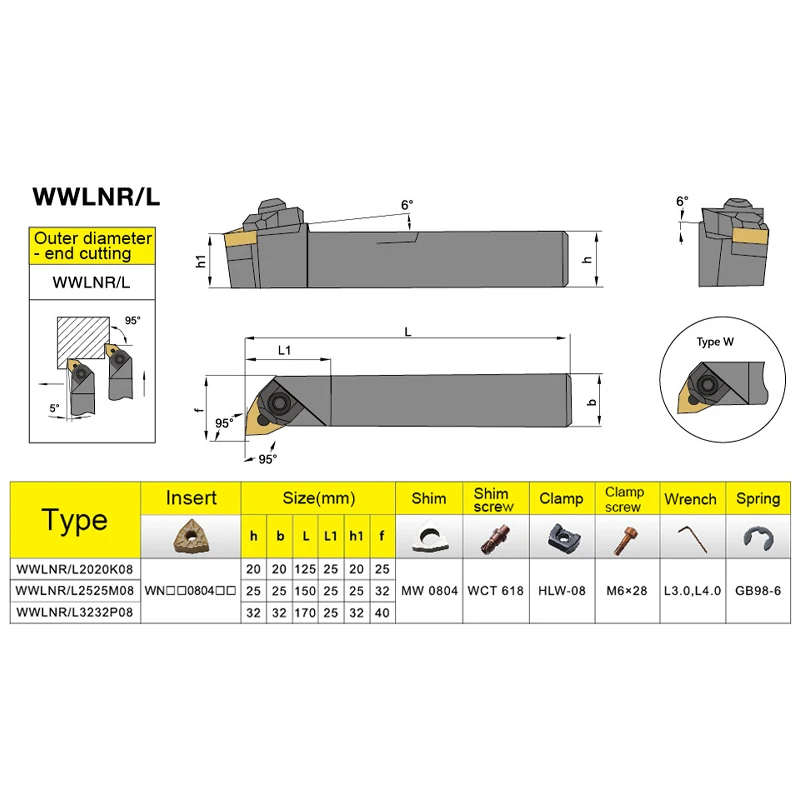 WWLNR/L

Outer diameter - end cutting

WWLNR/L

95°

5°

6°

h1

h

6°

L

L1

f

95°

95°

b

Type W

| Type | Insert | Size(mm) | | | | | | Shim | Shim screw | Clamp | Clamp screw | Wrench | Spring |
|---|---|---|---|---|---|---|---|---|---|---|---|---|---|
| | | h | b | L | L1 | h1 | f | | | | | | |
| WWLNR/L2020K08 | WN□□0804□□ | 20 | 20 | 125 | 25 | 20 | 25 | MW 0804 | WCT 618 | HLW-08 | M6×28 | L3.0,L4.0 | GB98-6 |
| WWLNR/L2525M08 | | 25 | 25 | 150 | 25 | 25 | 32 | | | | | | |
| WWLNR/L3232P08 | | 32 | 32 | 170 | 25 | 32 | 40 | | | | | | |