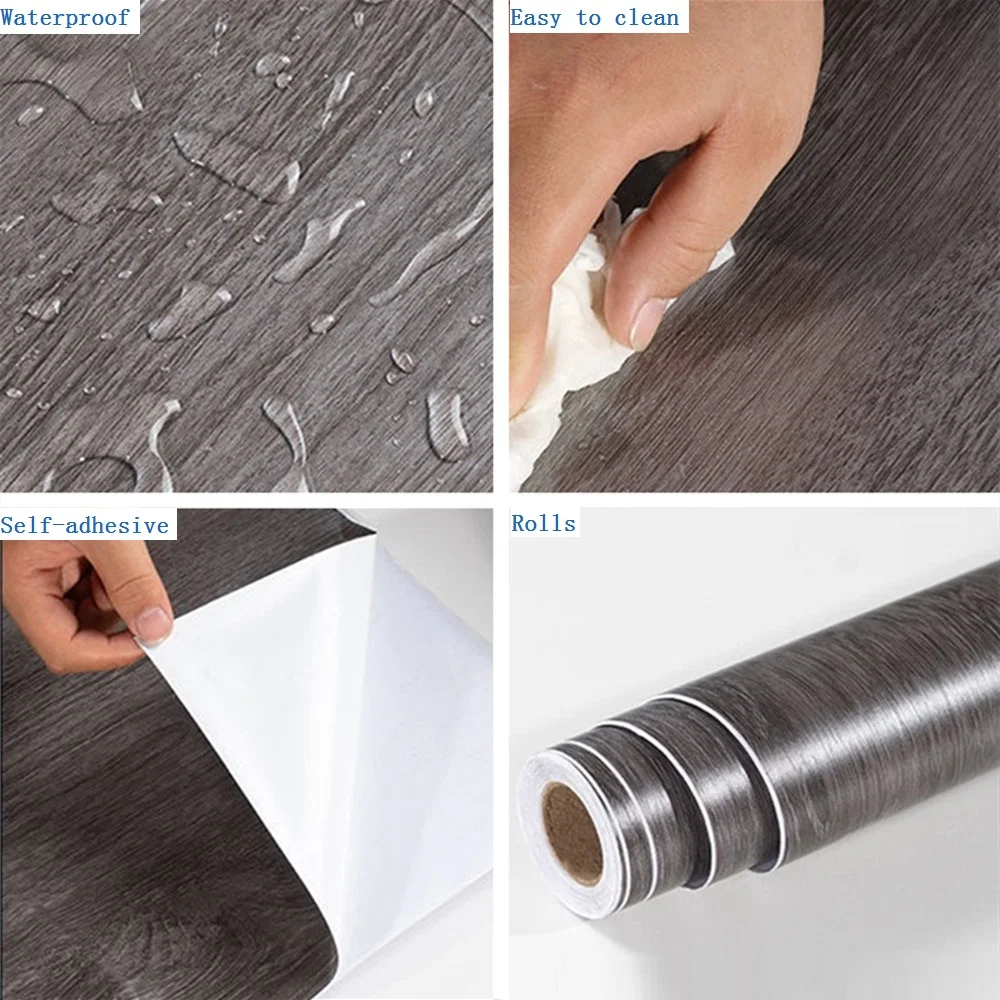 Waterproof

Easy to clean

Self-adhesive

Rolls