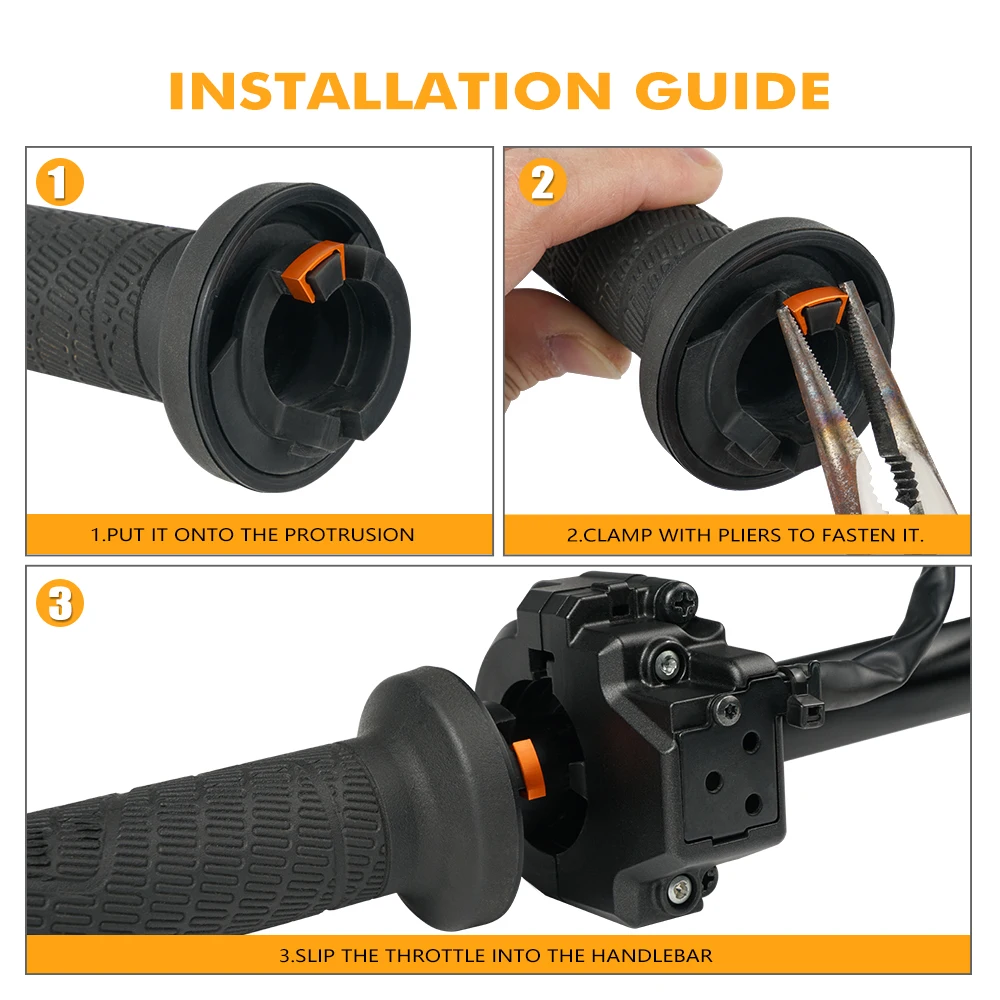 INSTALLATION GUIDE

1

1.PUT IT ONTO THE PROTRUSION

2

2.CLAMP WITH PLIERS TO FASTEN IT.

3

3.SLIP THE THROTTLE INTO THE HANDLEBAR