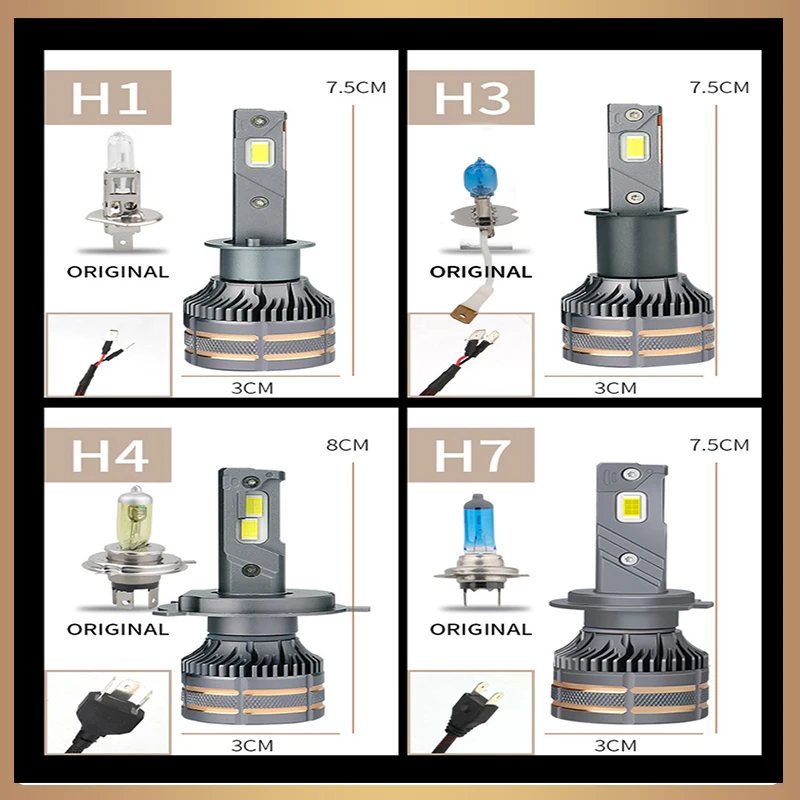 H1

7.5CM

ORIGINAL

3CM

H3

7.5CM

ORIGINAL

3CM

H4

8CM

ORIGINAL

3CM

H7

7.5CM

ORIGINAL

3CM