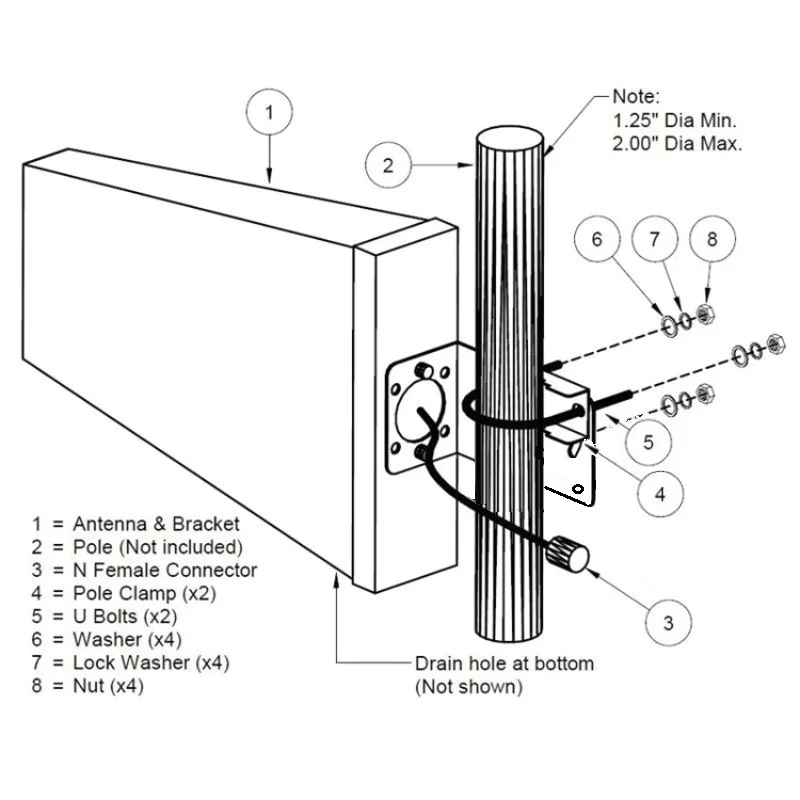 1

2

Note:
1.25" Dia Min.
2.00" Dia Max.

6

7

8

5

4

3

1 = Antenna & Bracket
2 = Pole (Not included)
3 = N Female Connector
4 = Pole Clamp (x2)
5 = U Bolts (x2)
6 = Washer (x4)
7 = Lock Washer (x4)
8 = Nut (x4)

Drain hole at bottom
(Not shown)