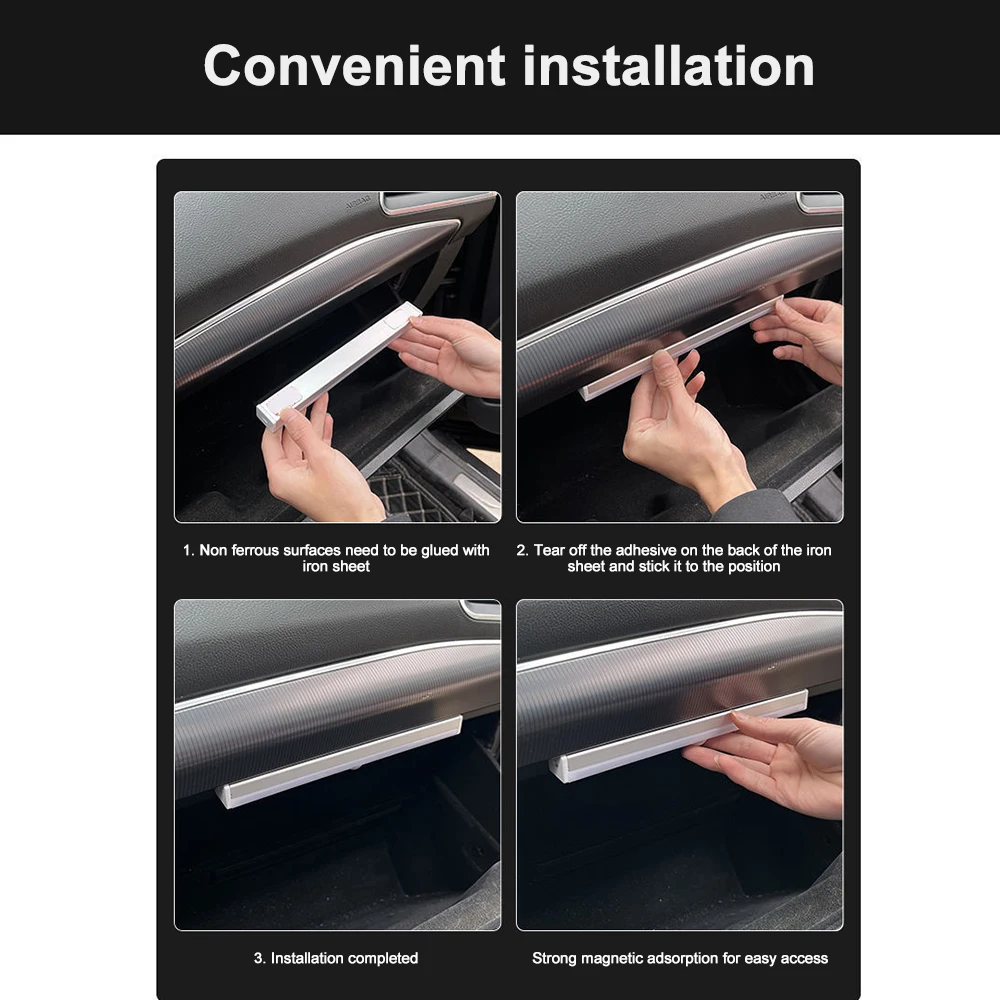 Convenient installation

1. Non ferrous surfaces need to be glued with iron sheet

2. Tear off the adhesive on the back of the iron sheet and stick it to the position

3. Installation completed

Strong magnetic adsorption for easy access