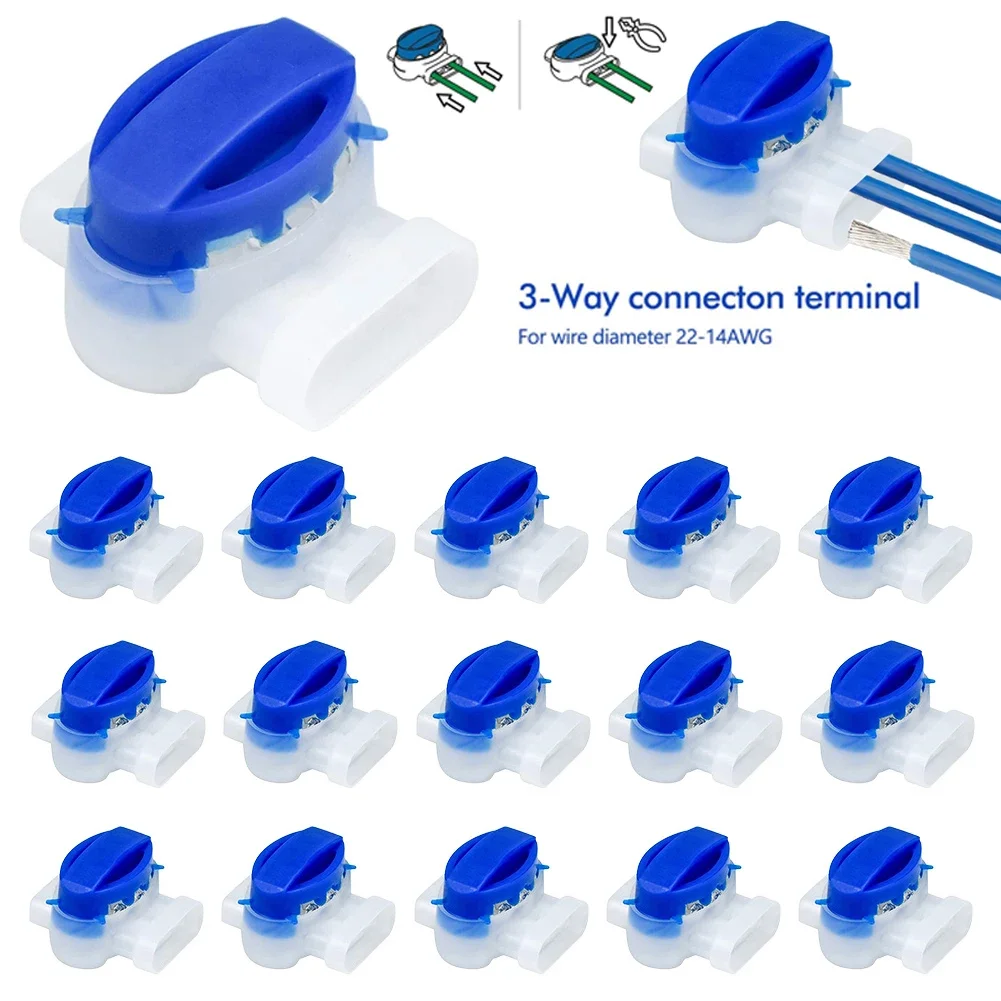 3-Way connecton terminal
For wire diameter 22-14AWG