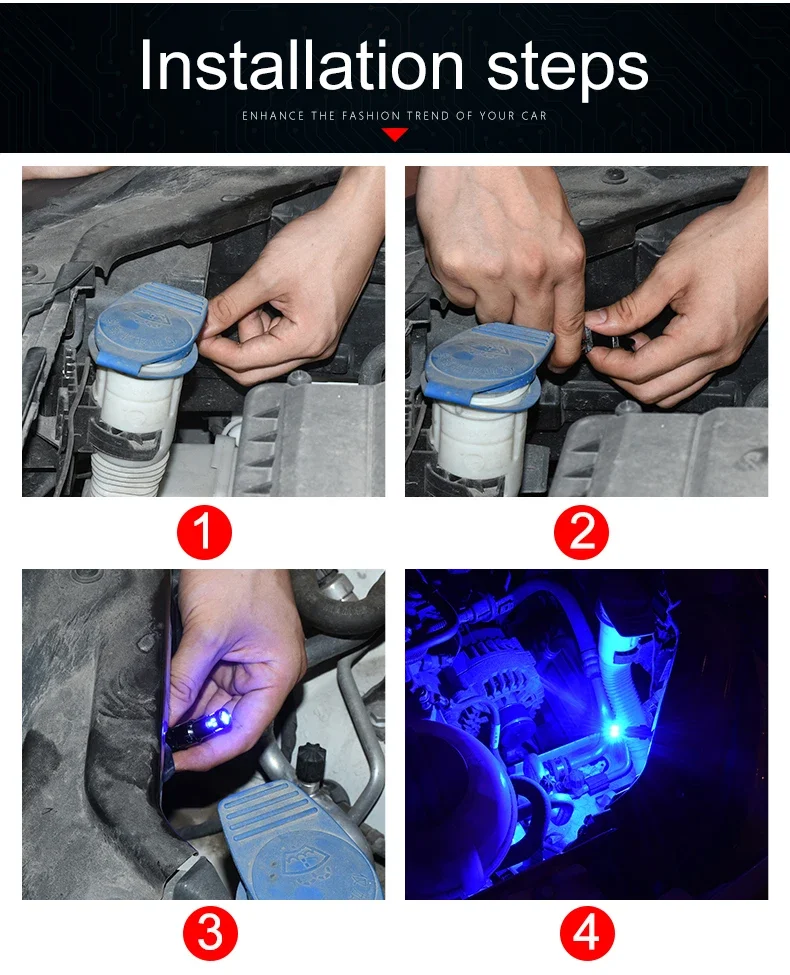 Installation steps

ENHANCE THE FASHION TREND OF YOUR CAR

1

2

3

4