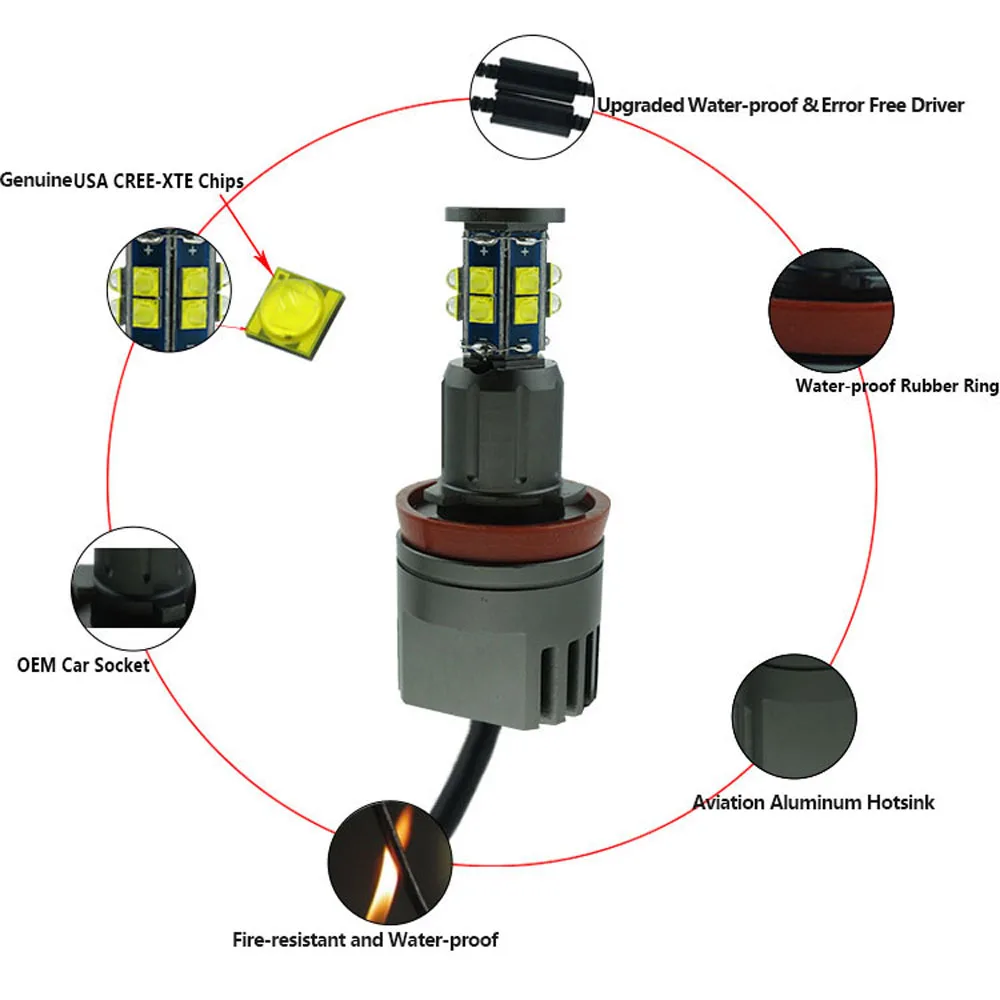 Upgraded Water-proof & Error Free Driver

GenuineUSA CREE-XTE Chips

Water-proof Rubber Ring

OEM Car Socket

Aviation Aluminum Hotsink

Fire-resistant and Water-proof