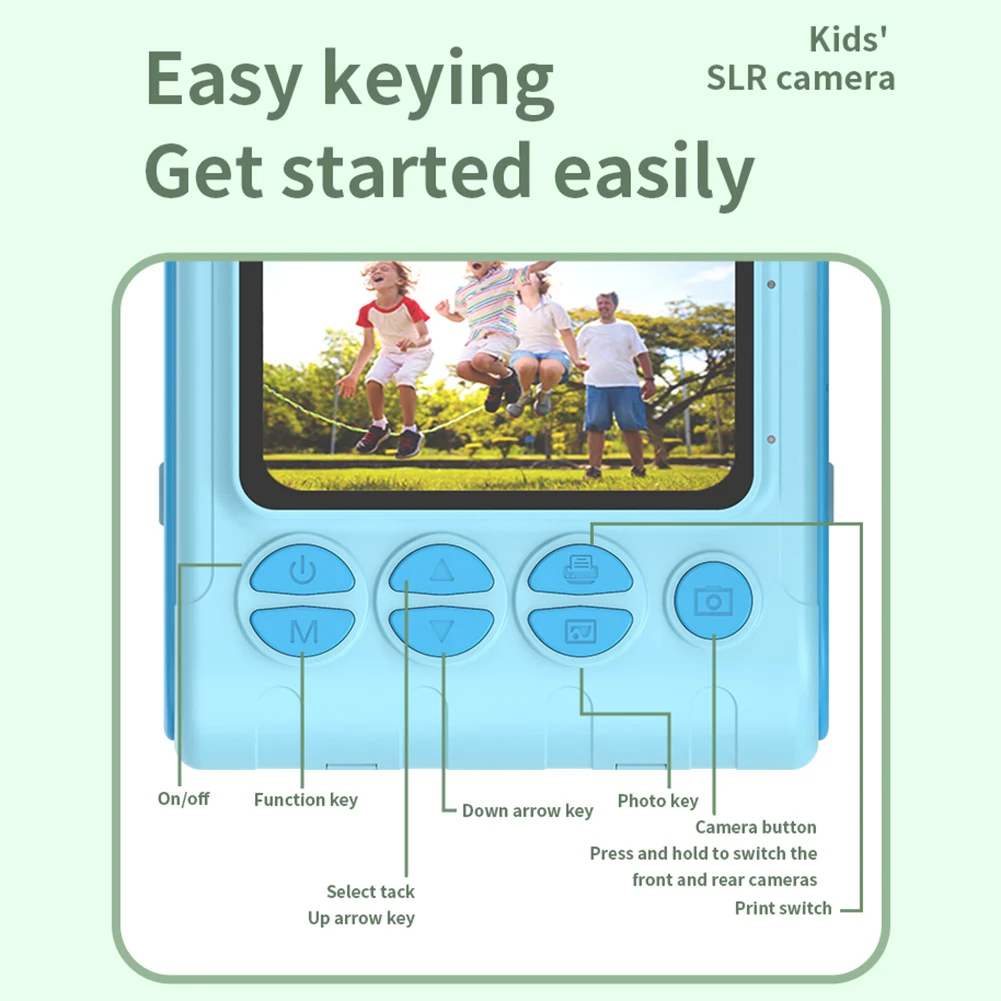 Easy keying
Get started easily

Kids'
SLR camera

M

On/off

Function key

Down arrow key

Photo key

Camera button
Press and hold to switch the front and rear cameras

Select tack
Up arrow key

Print switch