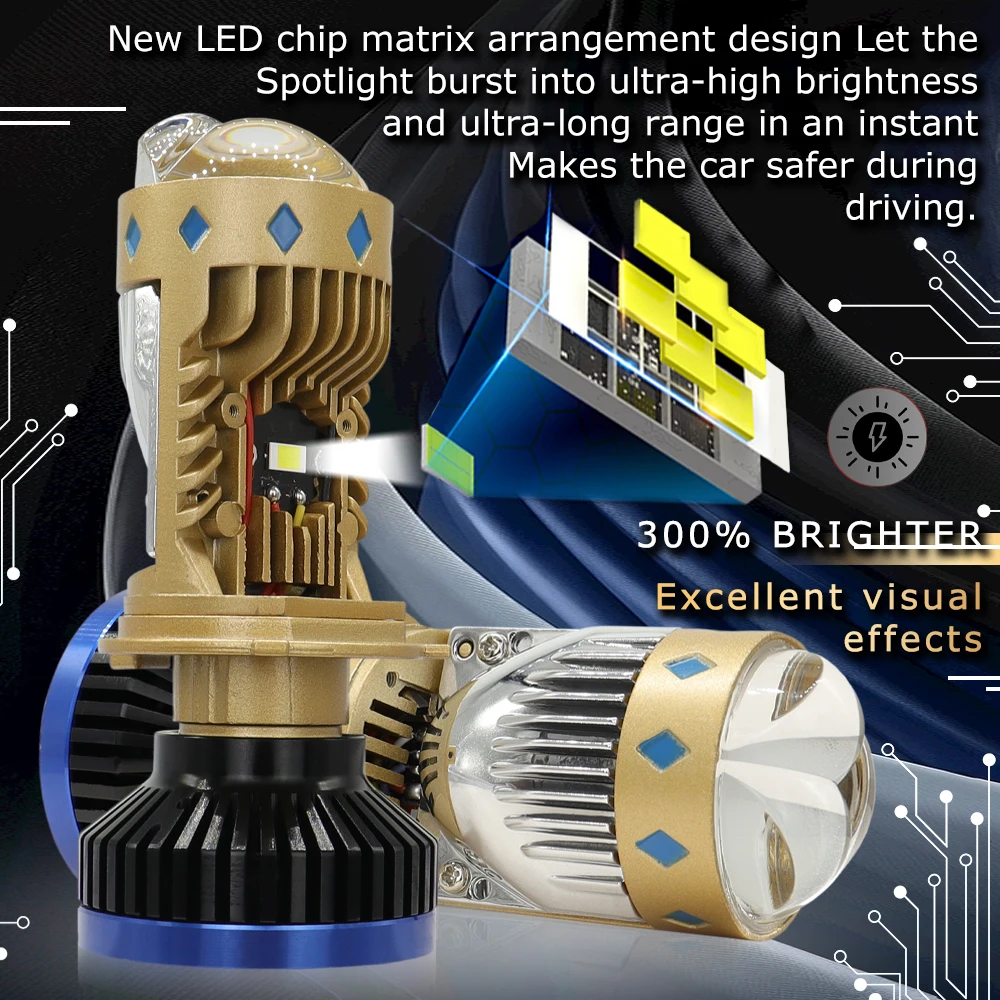 New LED chip matrix arrangement design Let the Spotlight burst into ultra-high brightness and ultra-long range in an instant Makes the car safer during driving.

300% BRIGHTER

Excellent visual effects