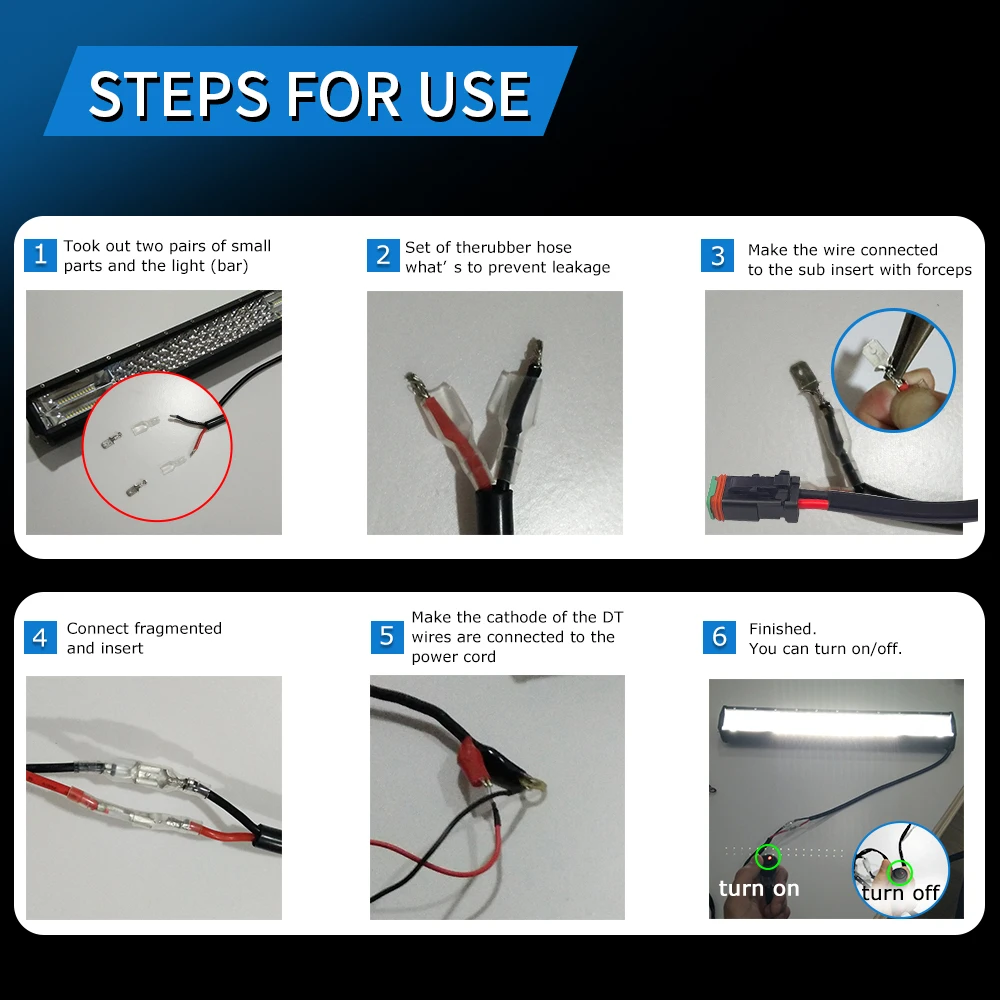 STEPS FOR USE

1 Took out two pairs of small parts and the light (bar)

2 Set of therubber hose what' s to prevent leakage

3 Make the wire connected to the sub insert with forceps

4 Connect fragmented and insert

5 Make the cathode of the DT wires are connected to the power cord

6 Finished. You can turn on/off.

turn on

turn off